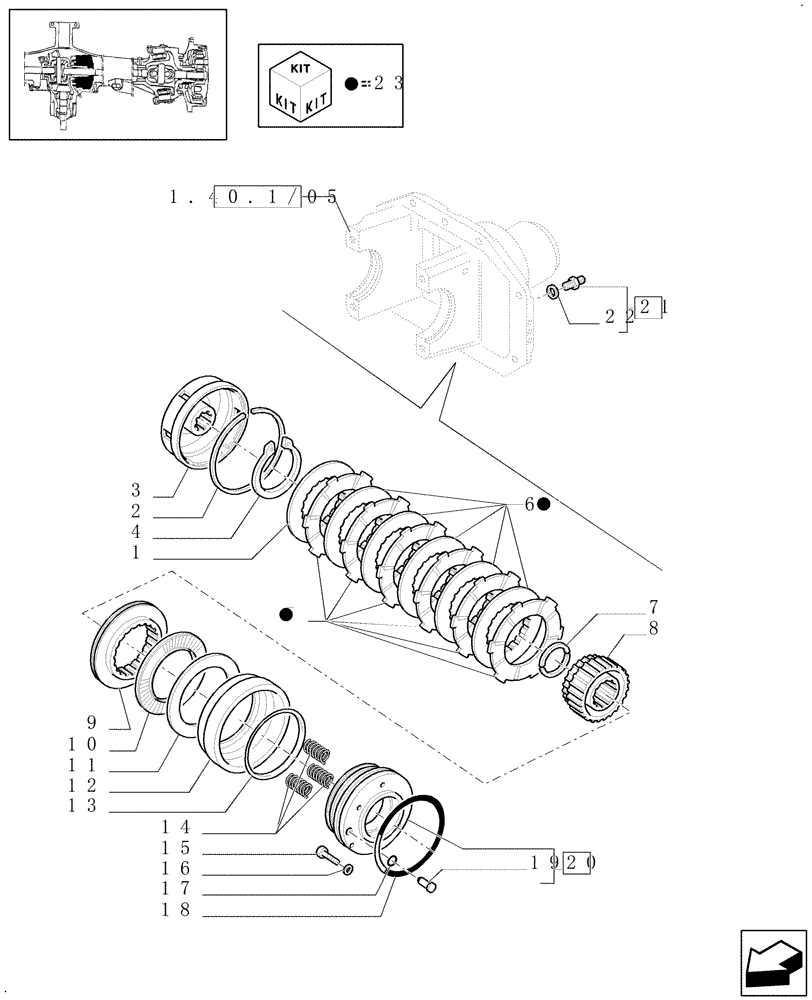 KIT KIT KIT

●=23

1.40.1/05

22 21

3
2
4
1

6●

●

7
8

9
10
11
12
13

14
15
16
17
18

19 20