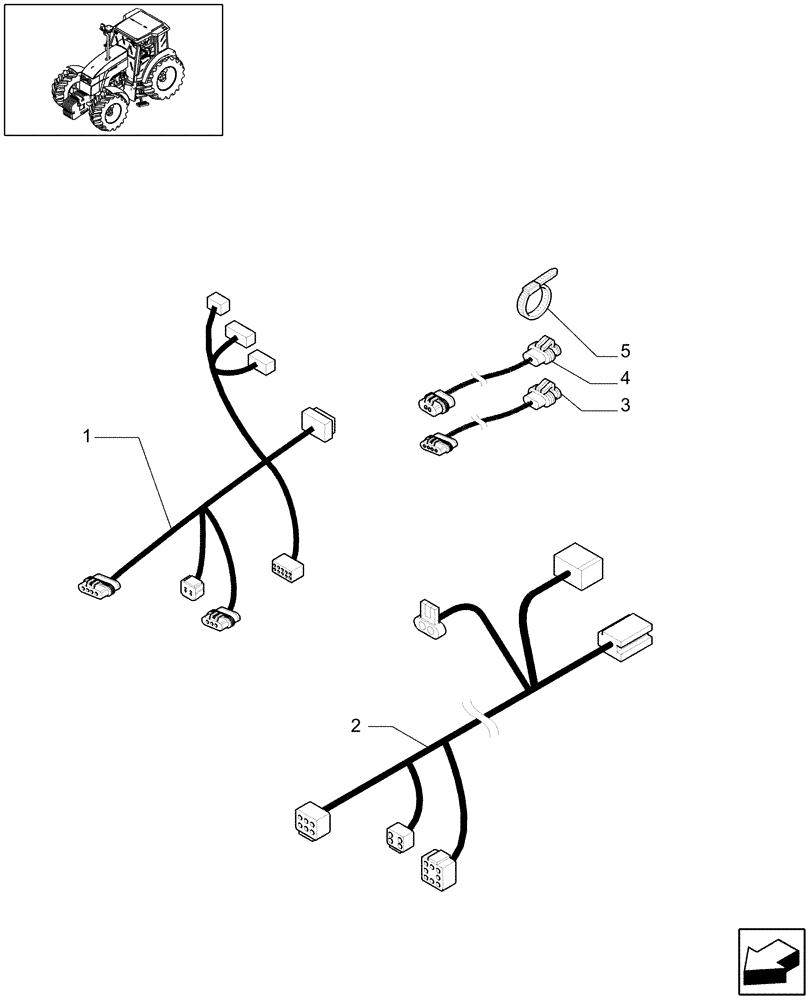 1

5

4

3

2