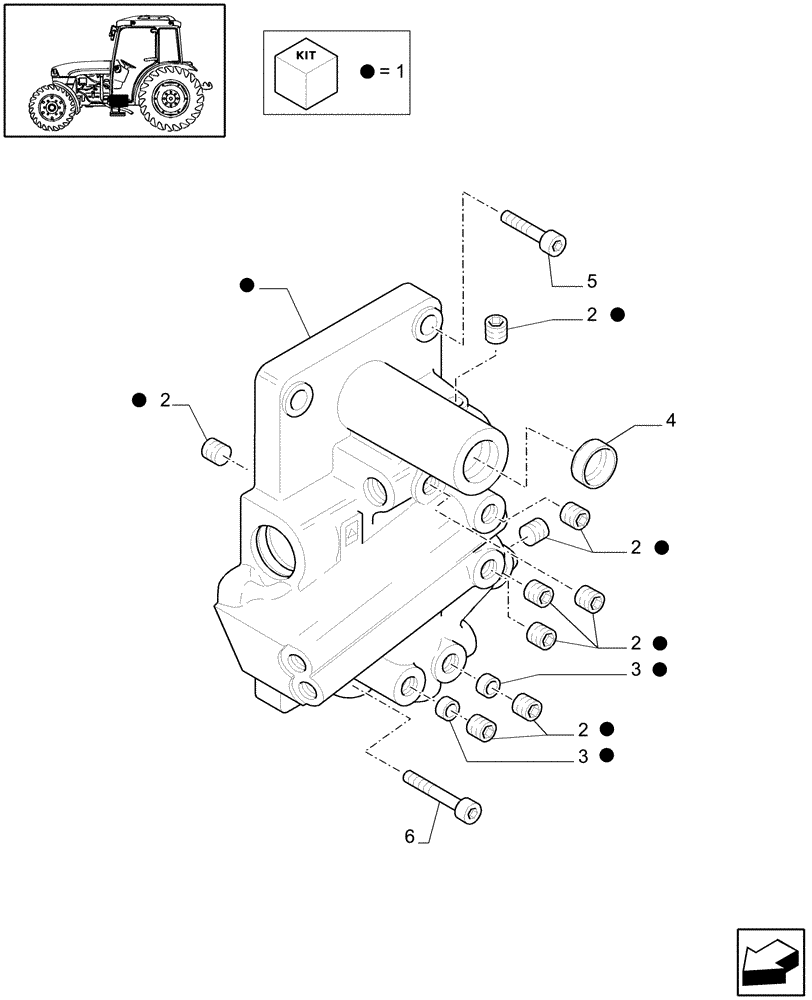 KIT
● = 1

●
5
2 ●
● 2
4
2 ●
2 ●
3 ●
2 ●
3 ●
6