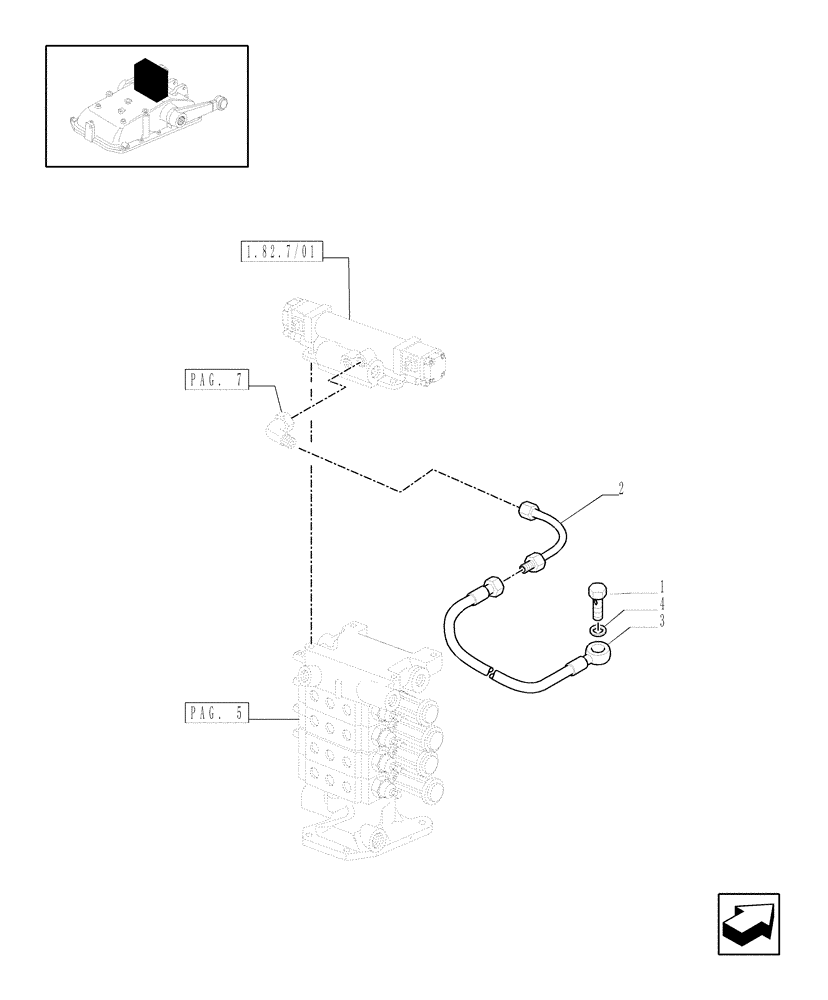 1.82.7/01

PAG. 7

2

1

4

3

PAG. 5