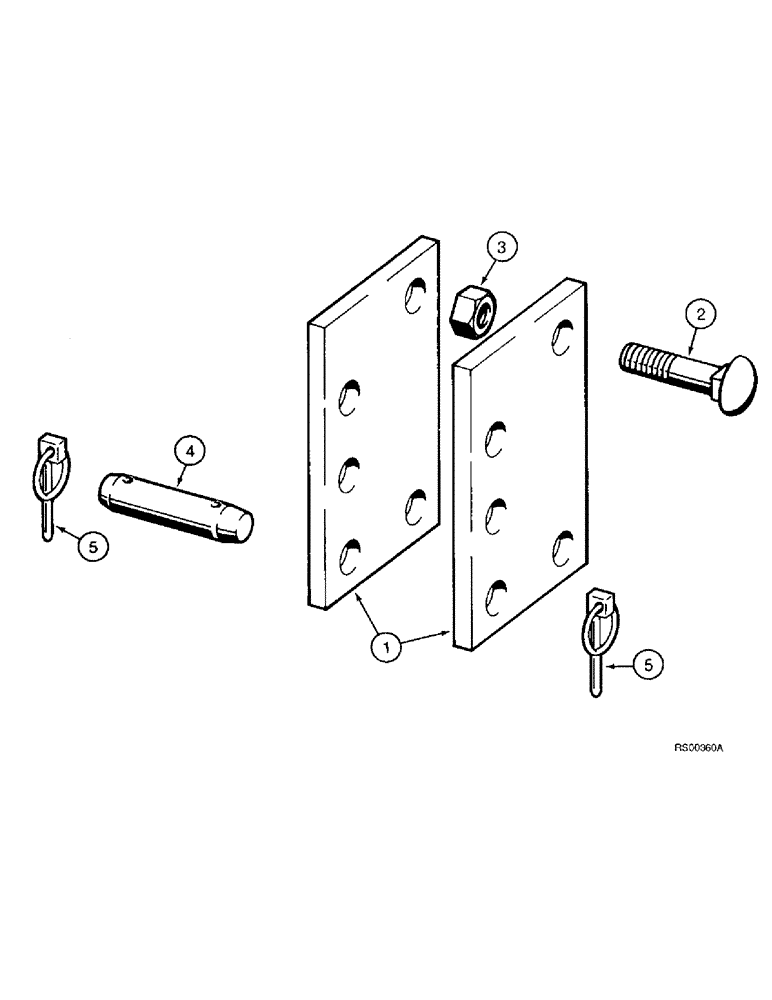 3
2
4
5
1
5
RS00360A