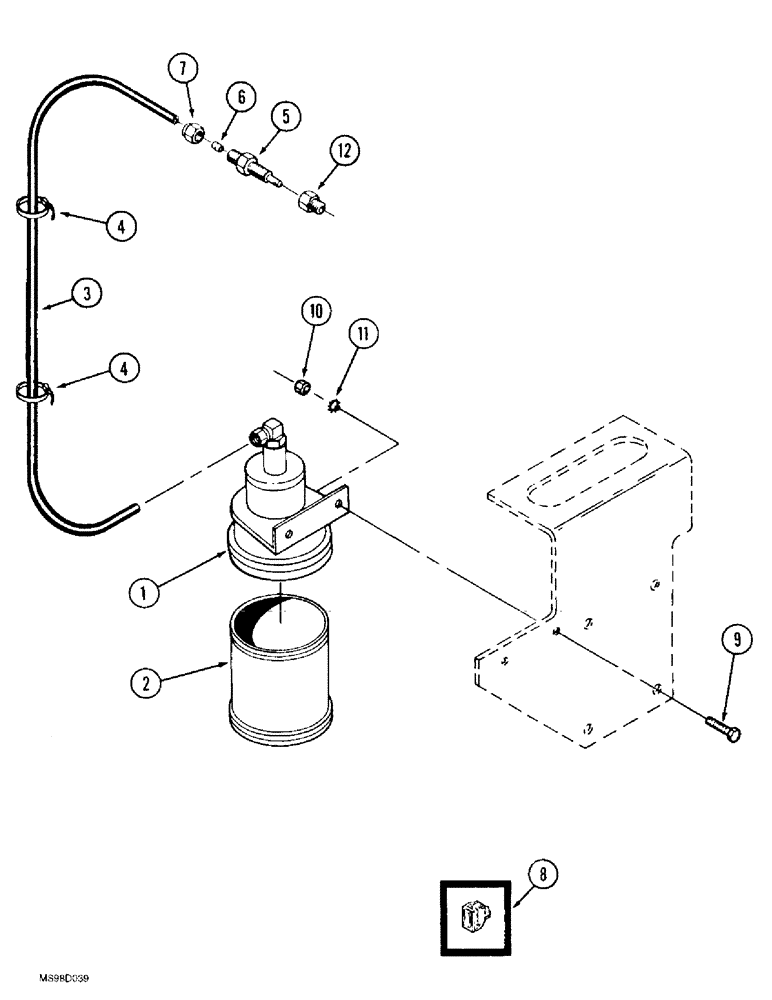 7
6
5
12
4
3
4
10
11
1
2
9
8
MS98D039