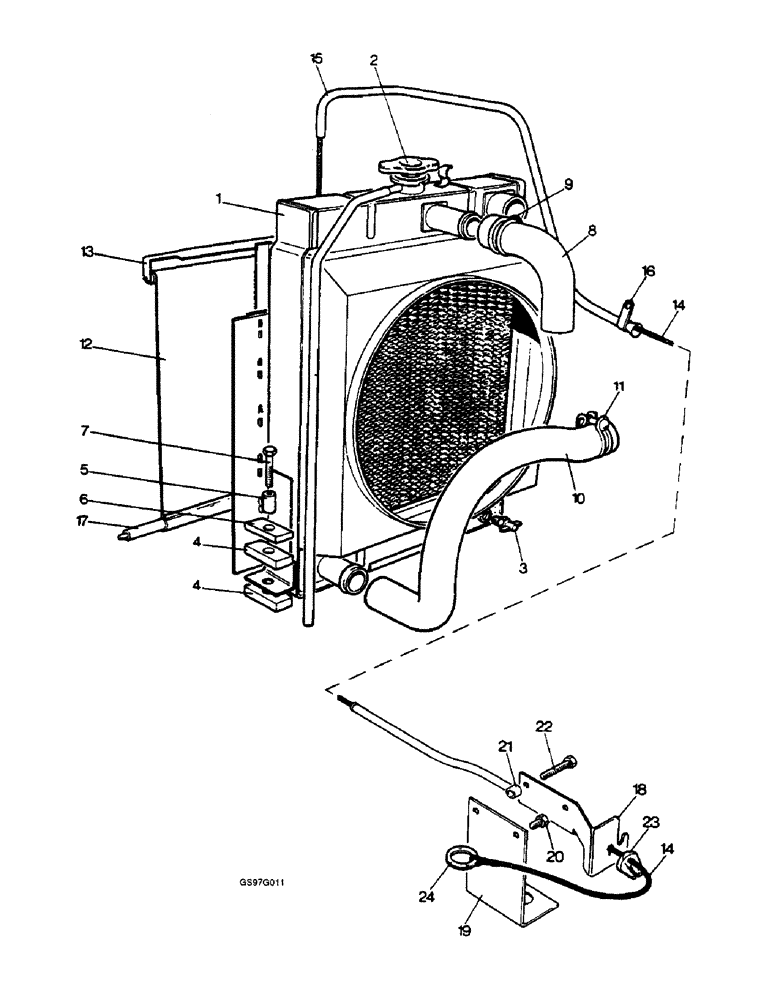 15
2
1
9
8
13
16
14
12
11
7
5
10
6
17
4
3
4
22
21
18
23
14
20
24
19
GS97G011