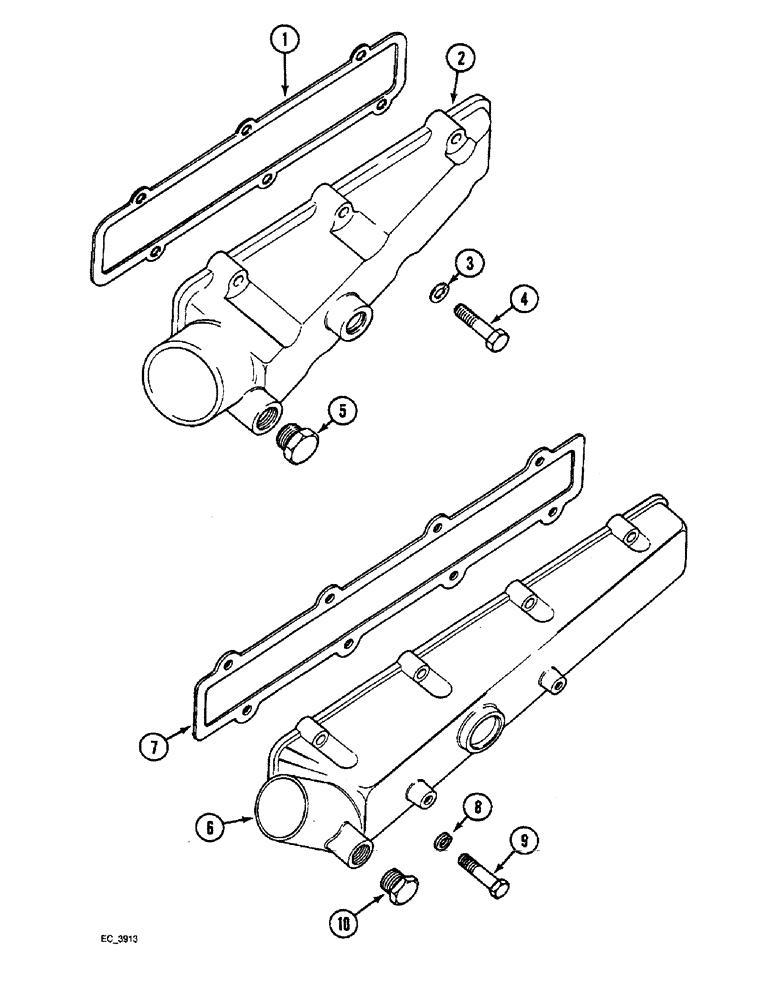 1
2
3
4
5
7
6
8
9
10
EC_3913