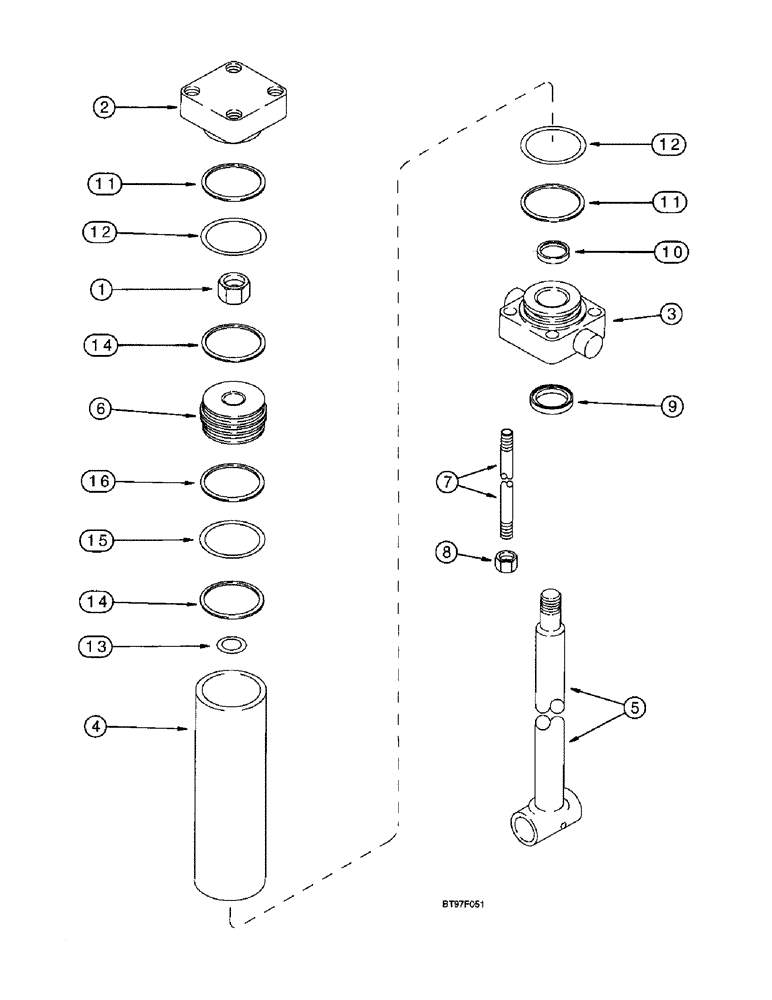 2
11
12
1
14
6
16
15
14
13
4
12
11
10
3
9
7
8
5
BT97F051