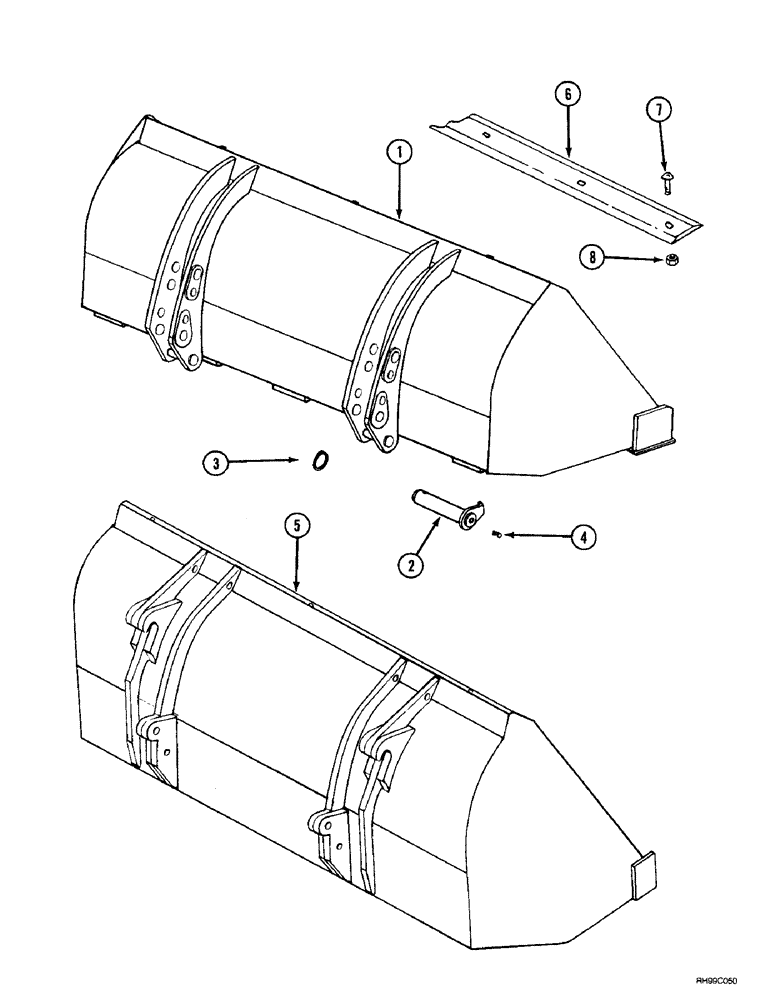 6
7
1
8
3
5
2
4
RH99C050