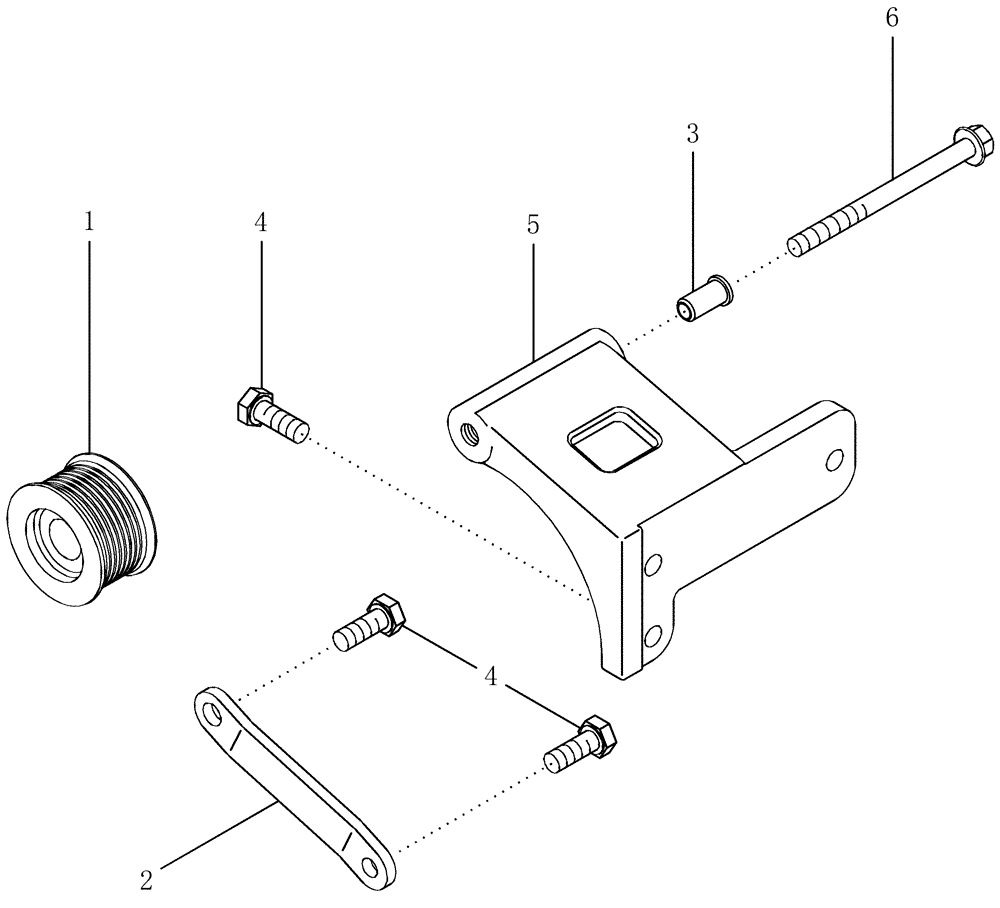 6
3
1
4
5
4
2