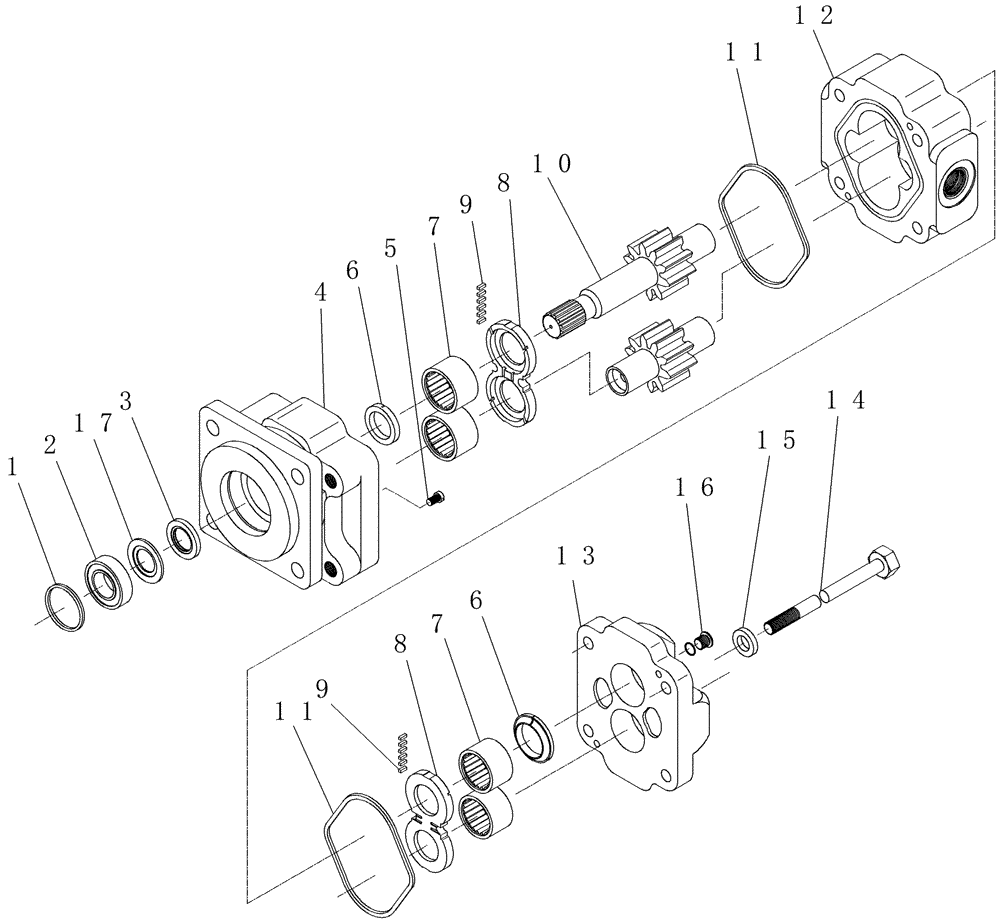 12
11
10
9
8
7
6
5
4
3
17
2
1
14
15
16
13
6
7
8
9
11