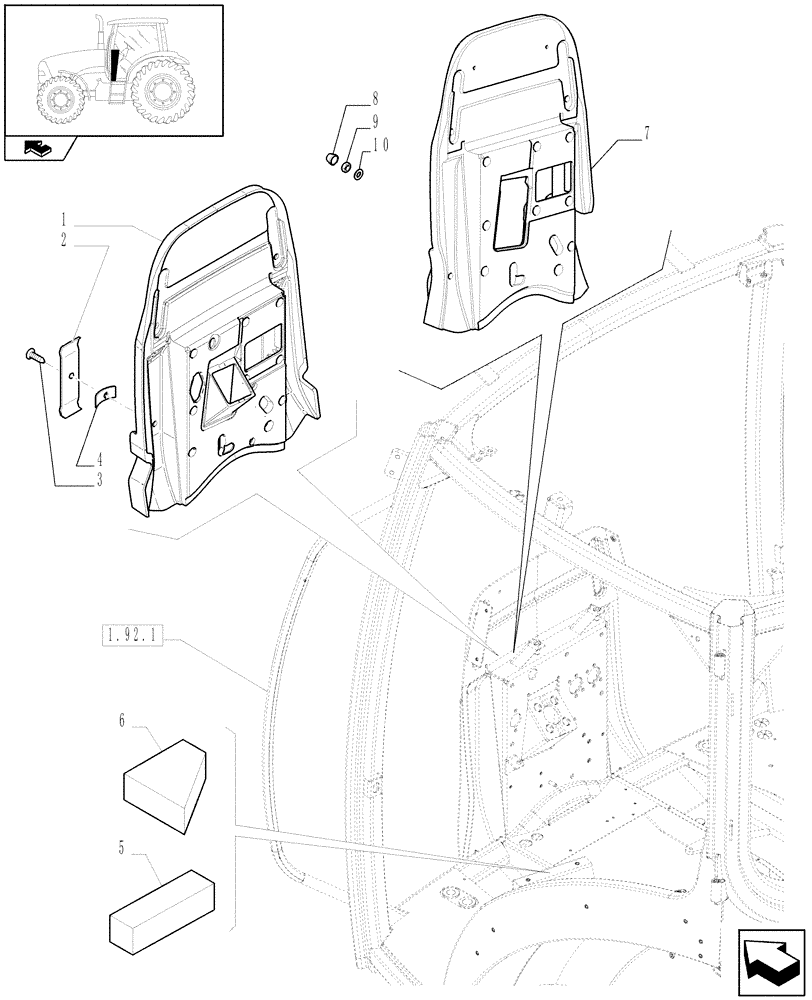 8
9
10
7
1
2
4
3
1.92.1
6
5