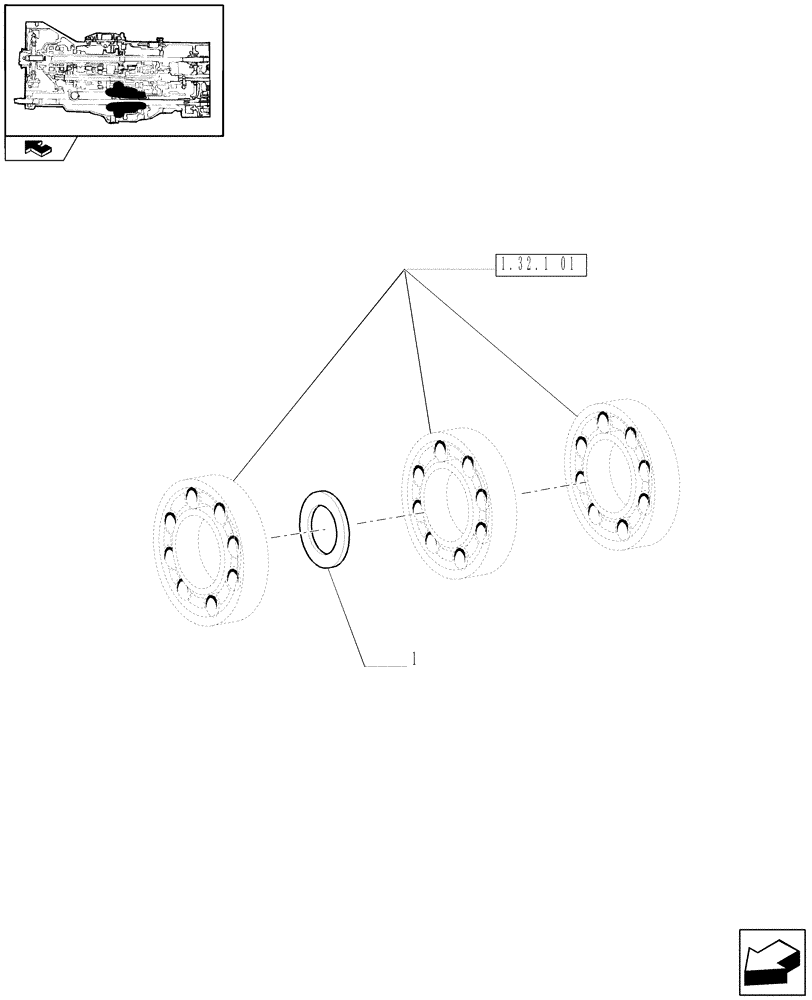 1.32.1 01

1