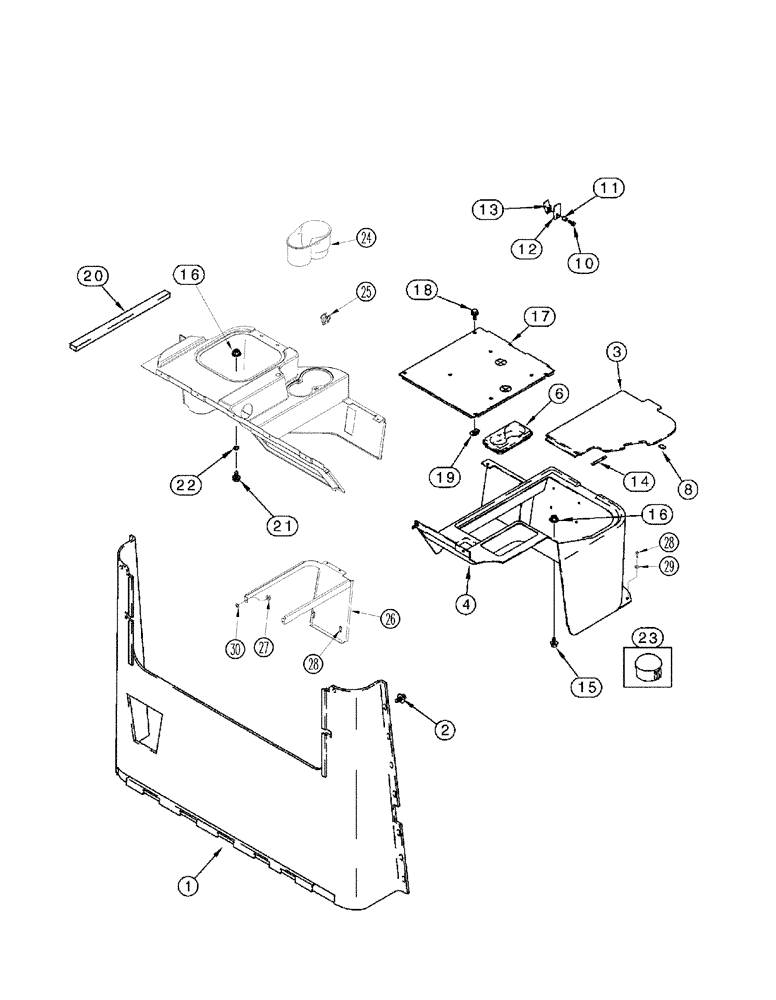 13
11
12
10
24
20
16
25
18
17
3
6
19
14
8
22
21
16
28
29
4
26
30
27
28
23
15
2
1