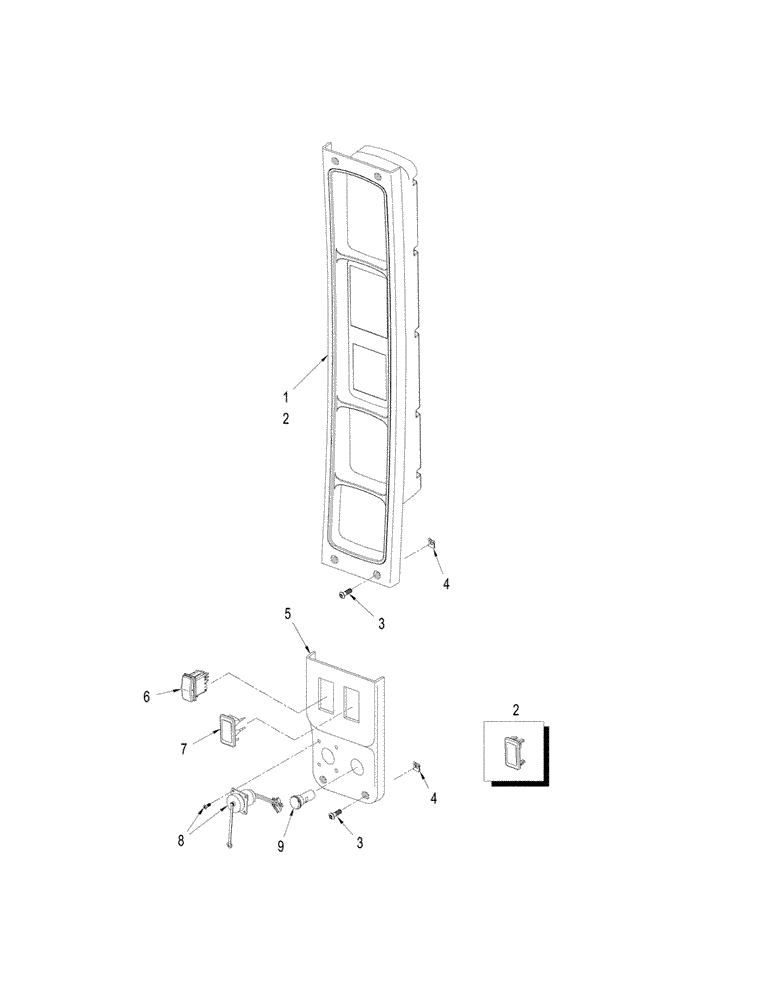 1
2
4
3
5
6
7
2
4
8
9
3