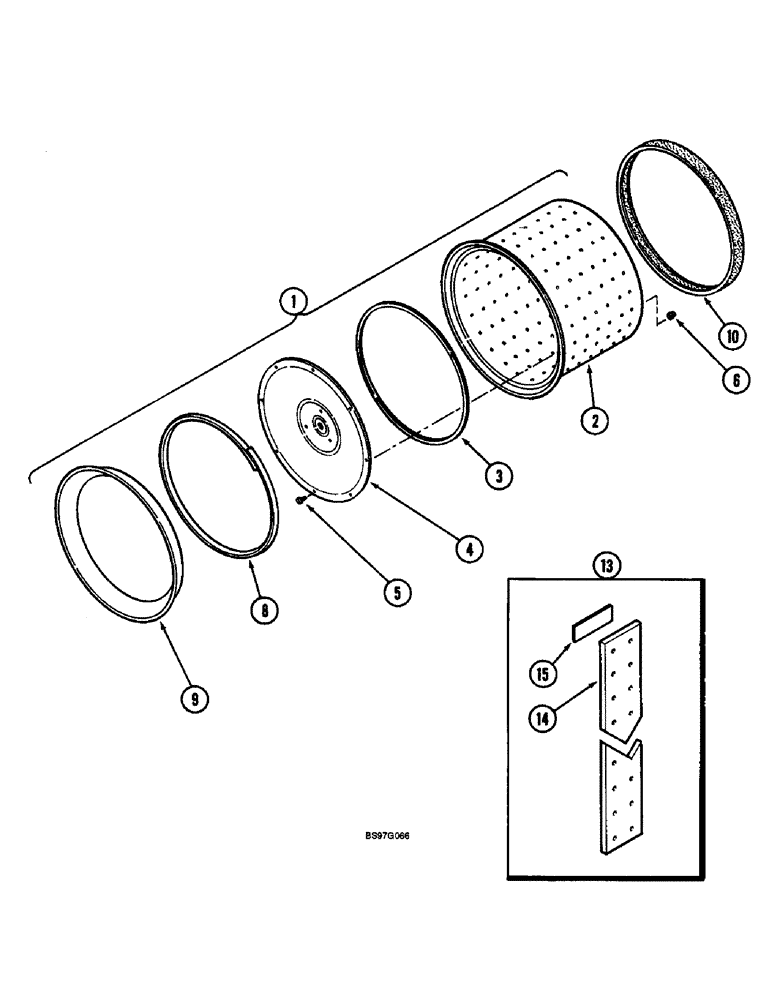 1
10
6
2
3
4
5
8
9
13
15
14
BS97G066