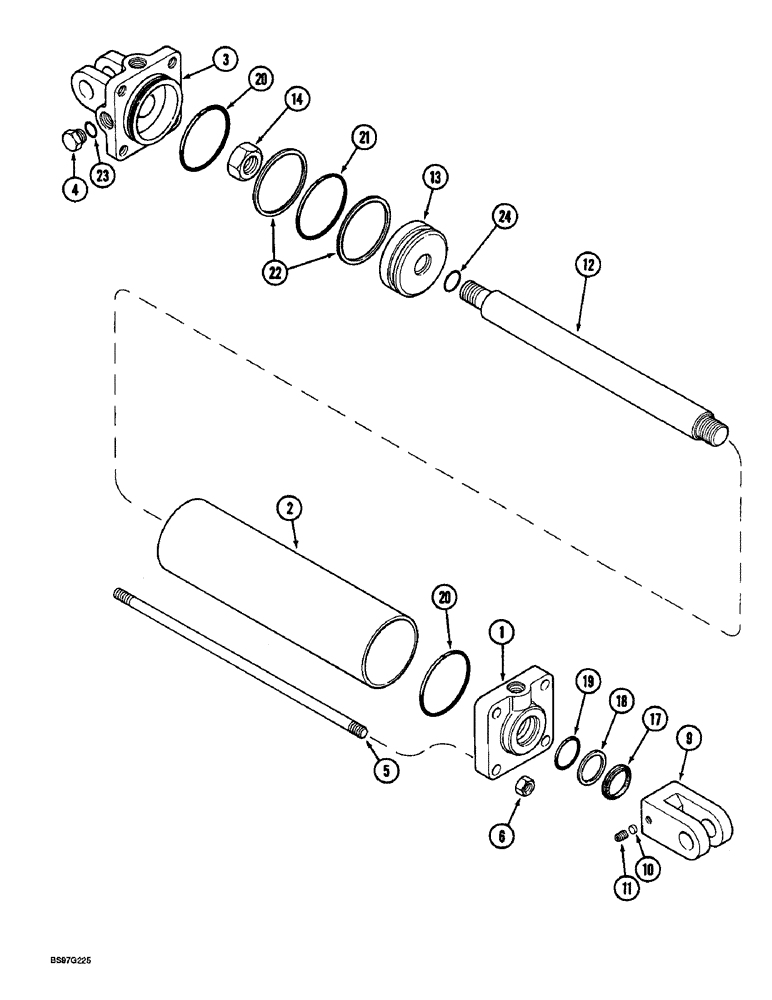 3
20
14
21
13
24
12
4
23
22
2
20
1
19
18
17
9
5
6
10
11
BS97G225