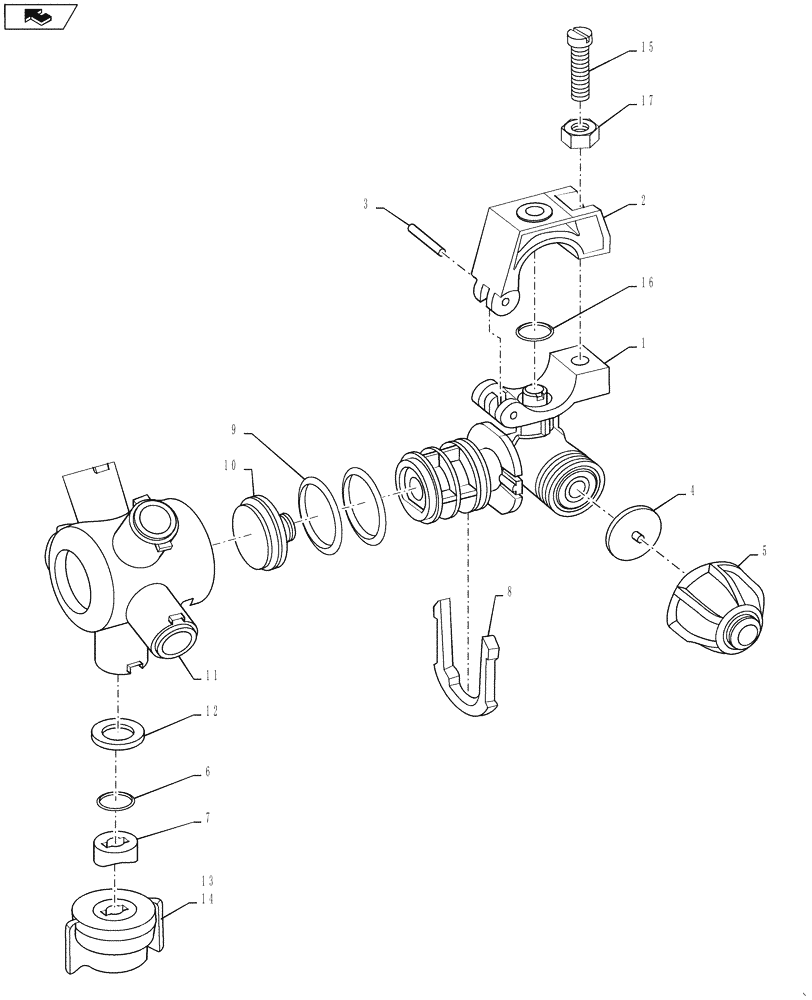 15
17
3
2
16
1
9
10
4
5
8
11
12
6
7
13
14