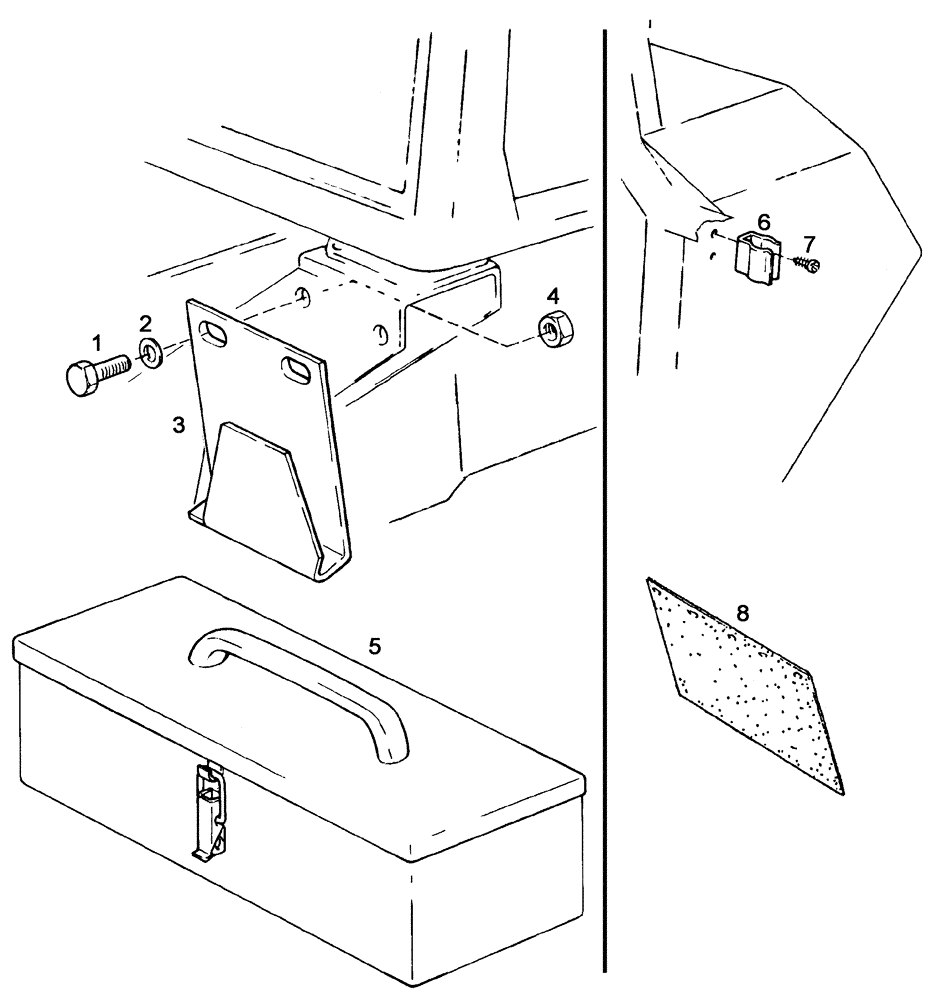 1
2
3
4
5
6
7
8