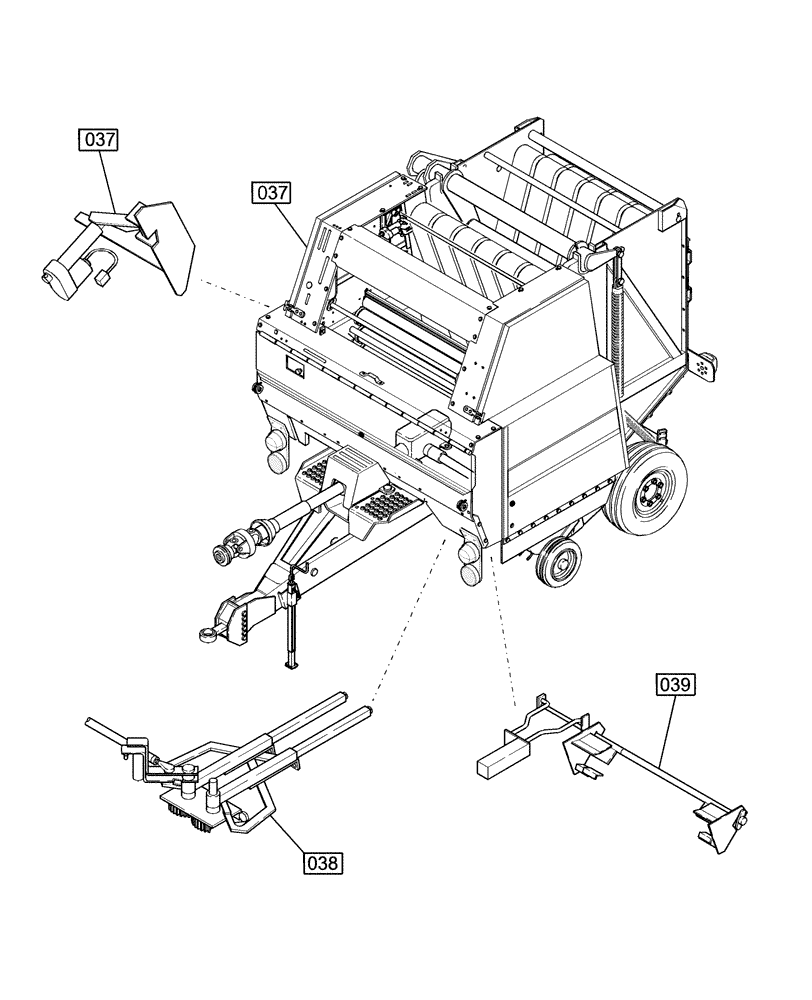 037

037

039

038