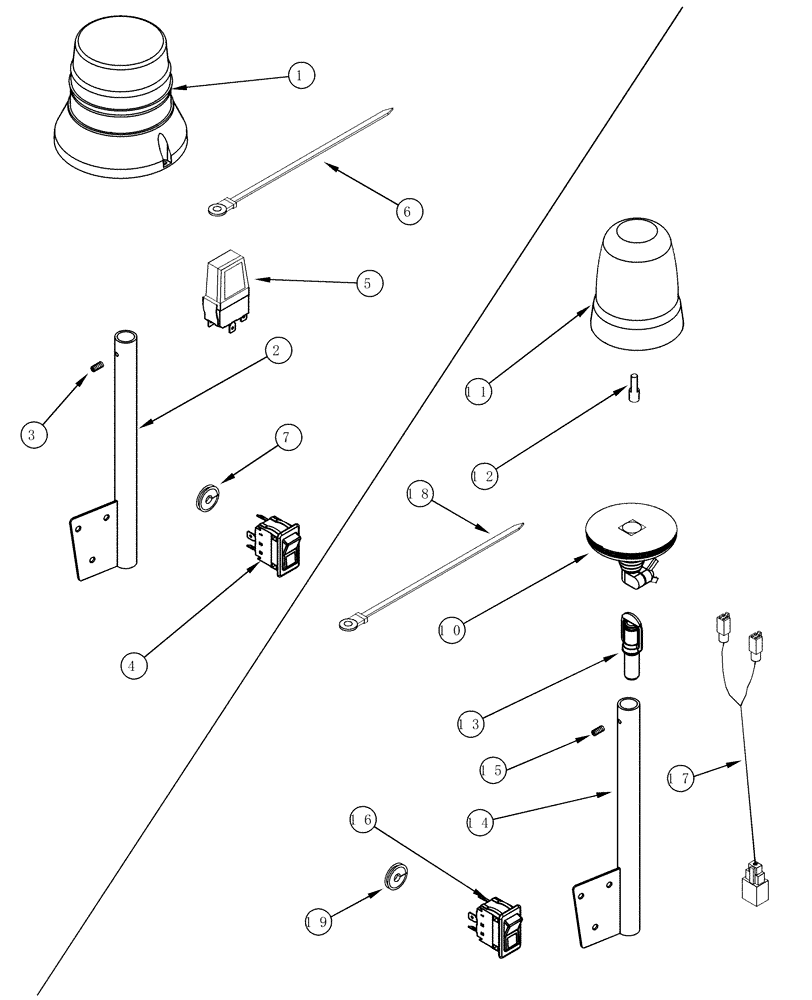 1
6
5
2
3
7
4
11
12
18
10
13
15
17
14
16
19