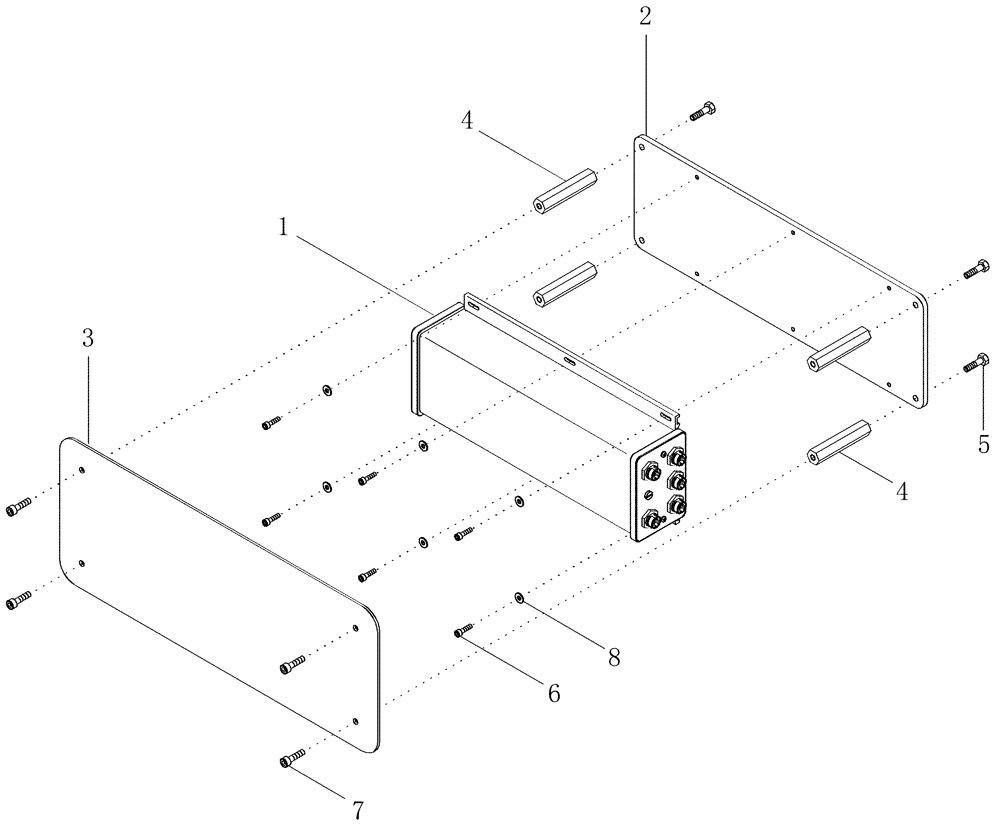 2
4
1
3
5
4
8
6
7