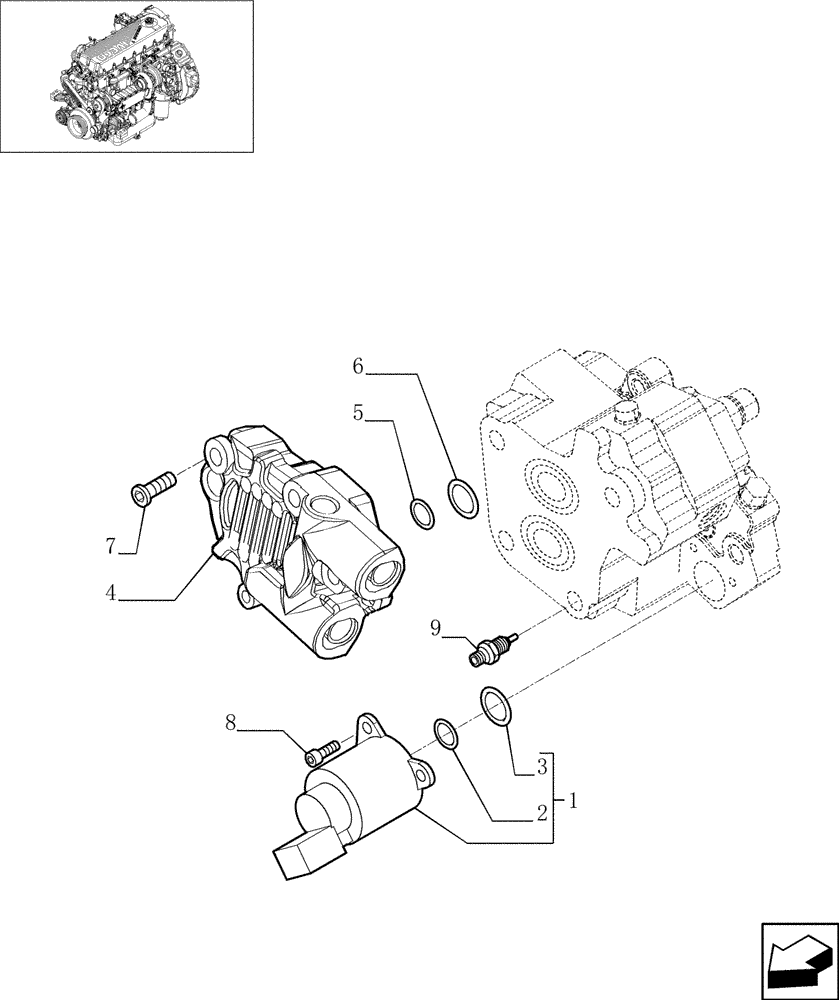 6
5
7
4
9
8
3
2
1