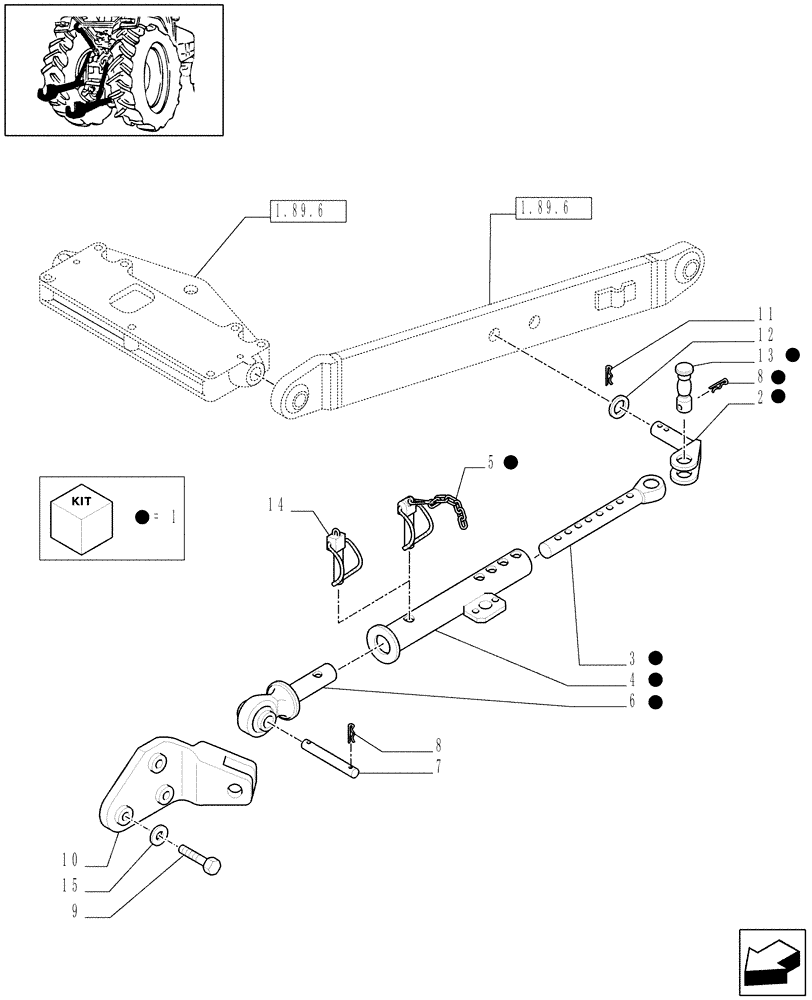 1.89.6

1.89.6

11

12

13 ●

8 ●

2 ●

5 ●

KIT

● = 1

14

3 ●

4 ●

6 ●

8

7

10

15

9