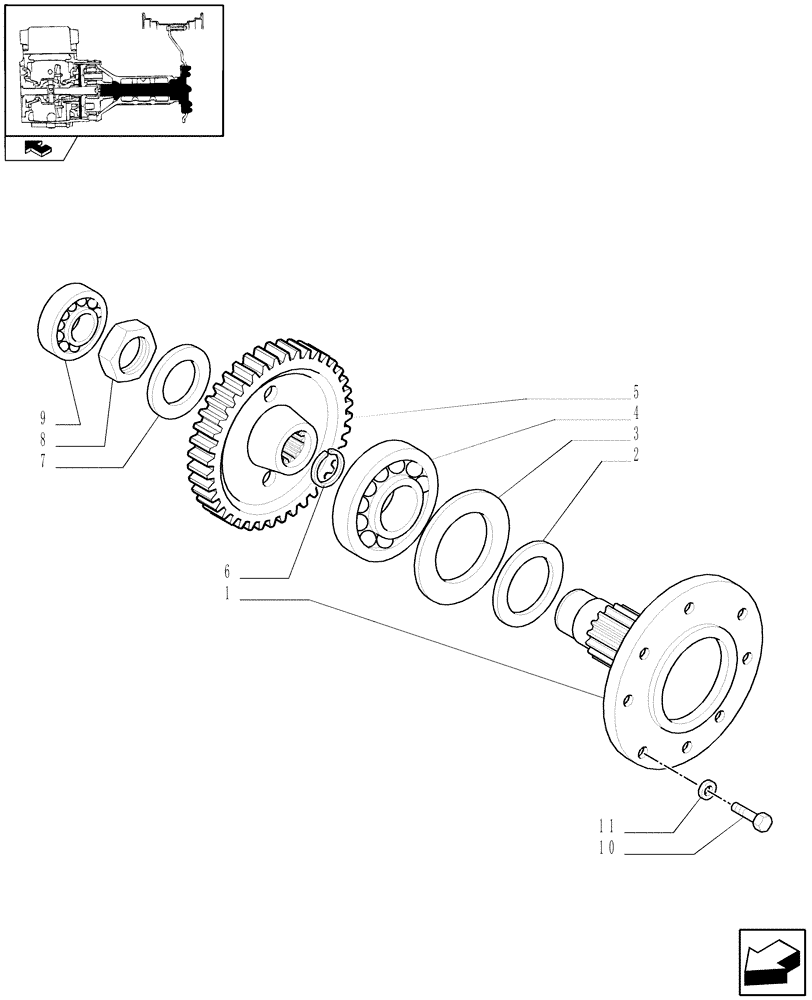 9
8
7
5
4
3
2
6
1
11
10