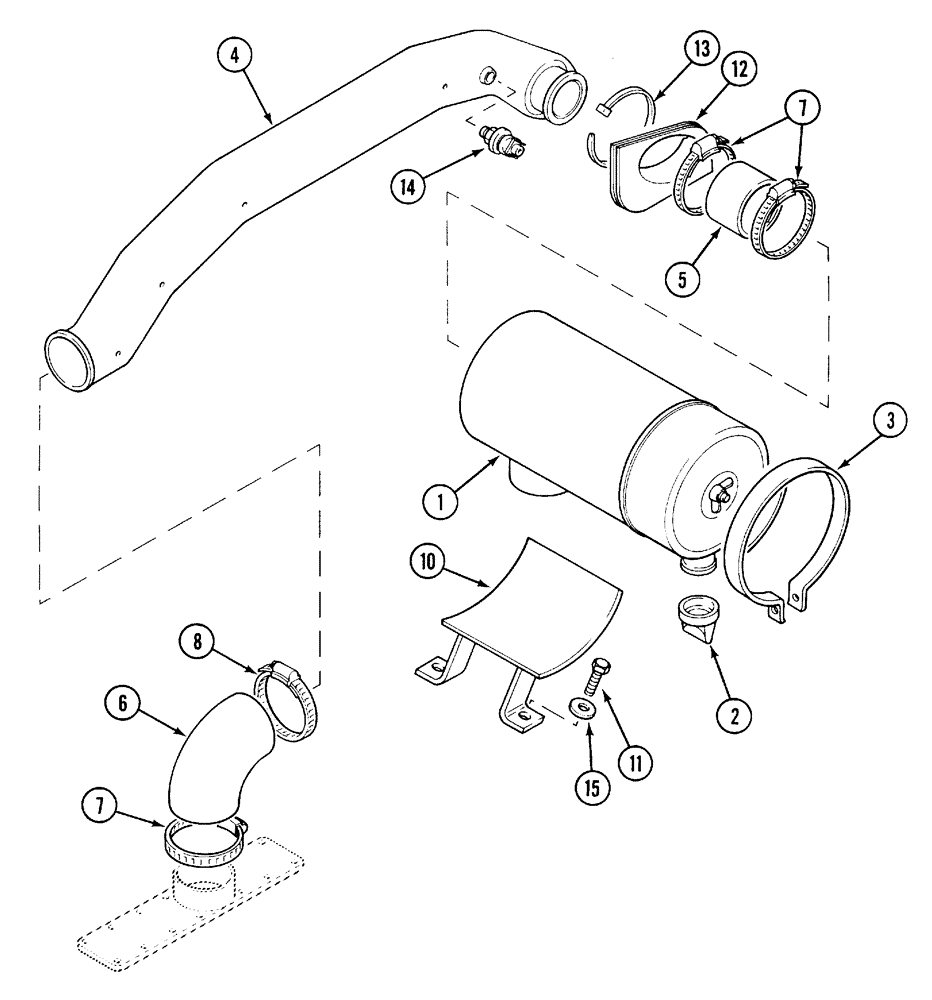 4
13
12
7
14
5
3
1
10
2
8
6
11
15
7