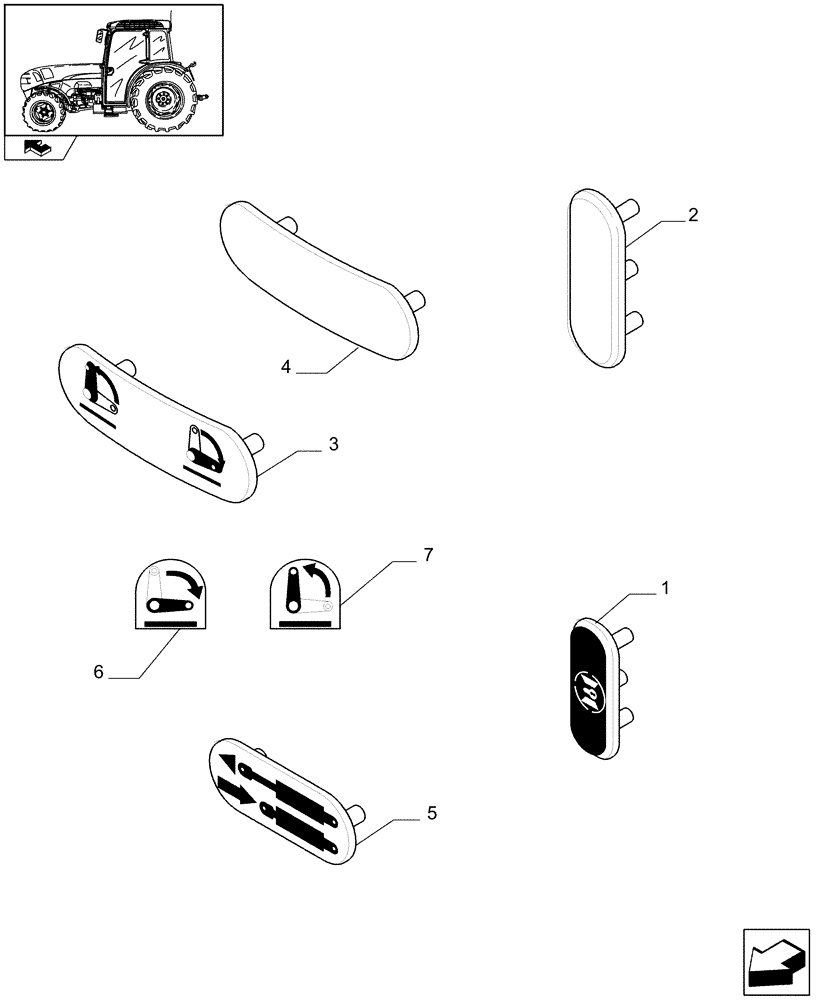 2
4
3
7
1
6
5