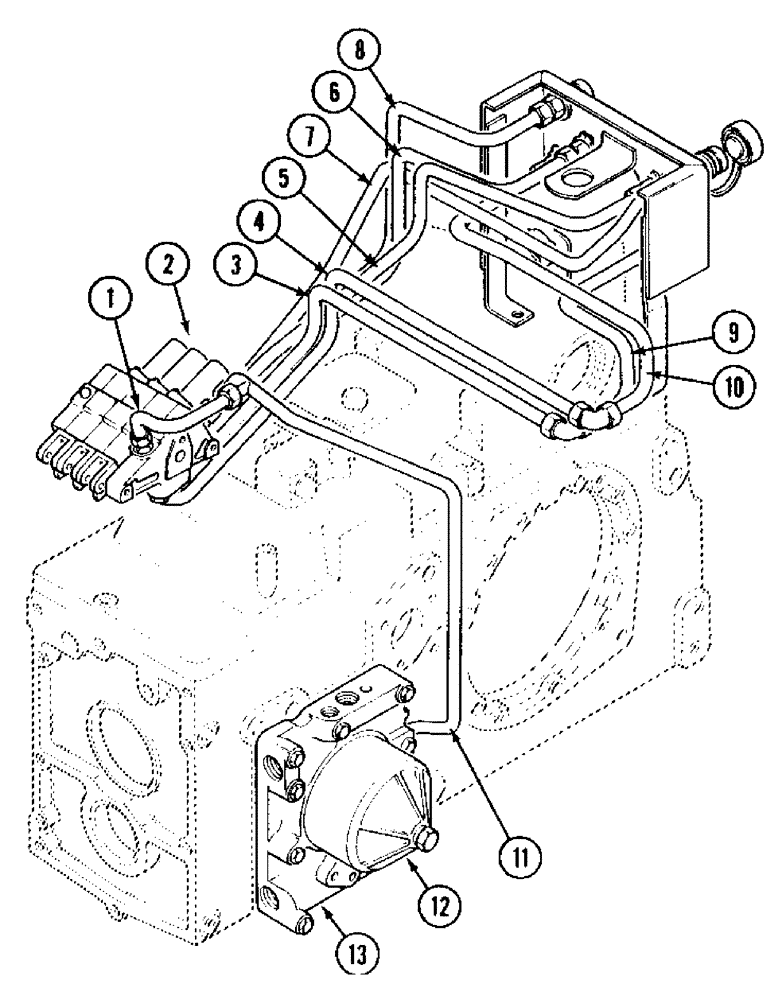 8
6
7
5
4
3
2
1
9
10
11
12
13