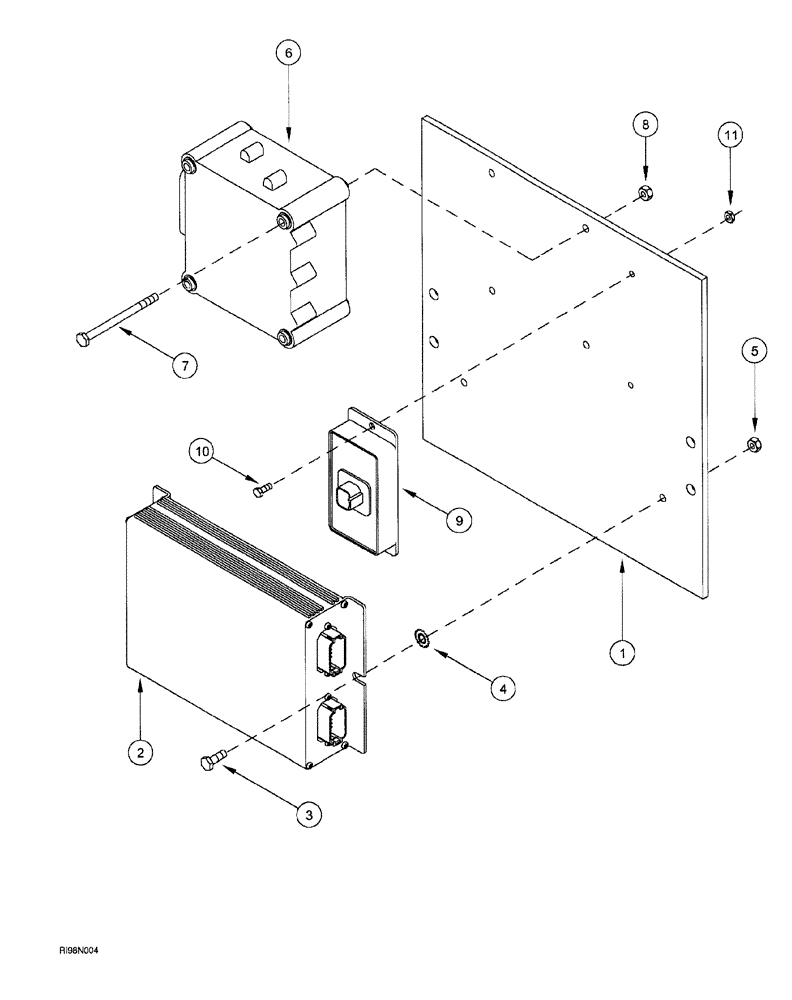 6
8
11
7
5
10
9
1
4
2
3
RI98N004