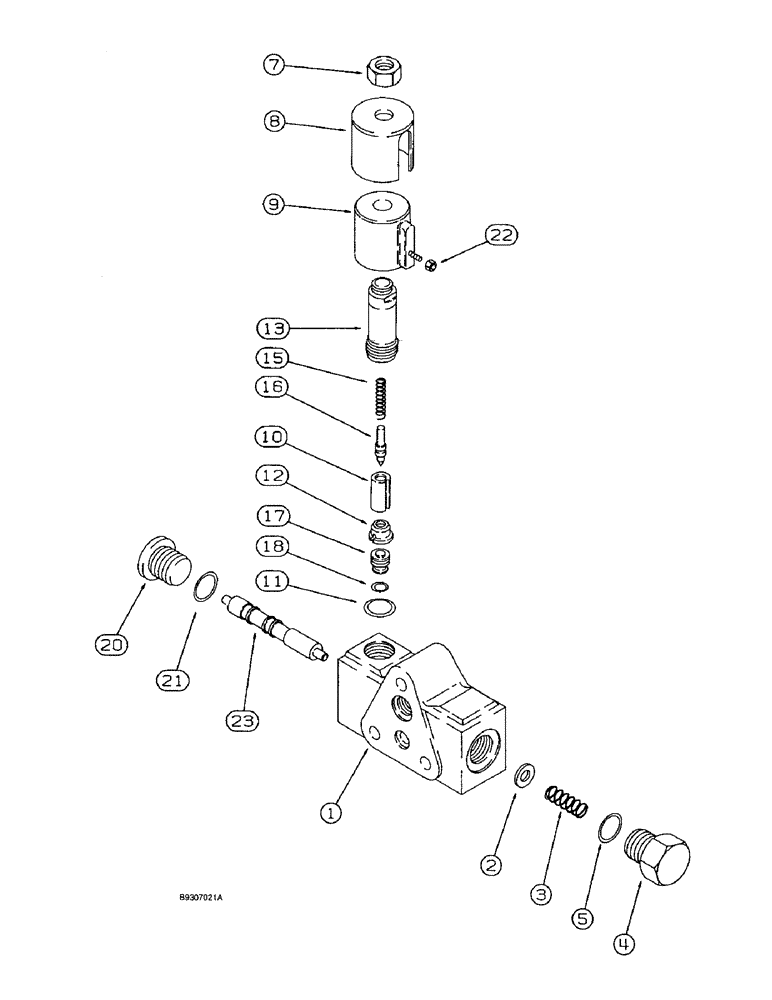 7
8
9
22
13
15
16
10
12
17
18
11
20
21
23
1
2
3
5
4
B9307021A