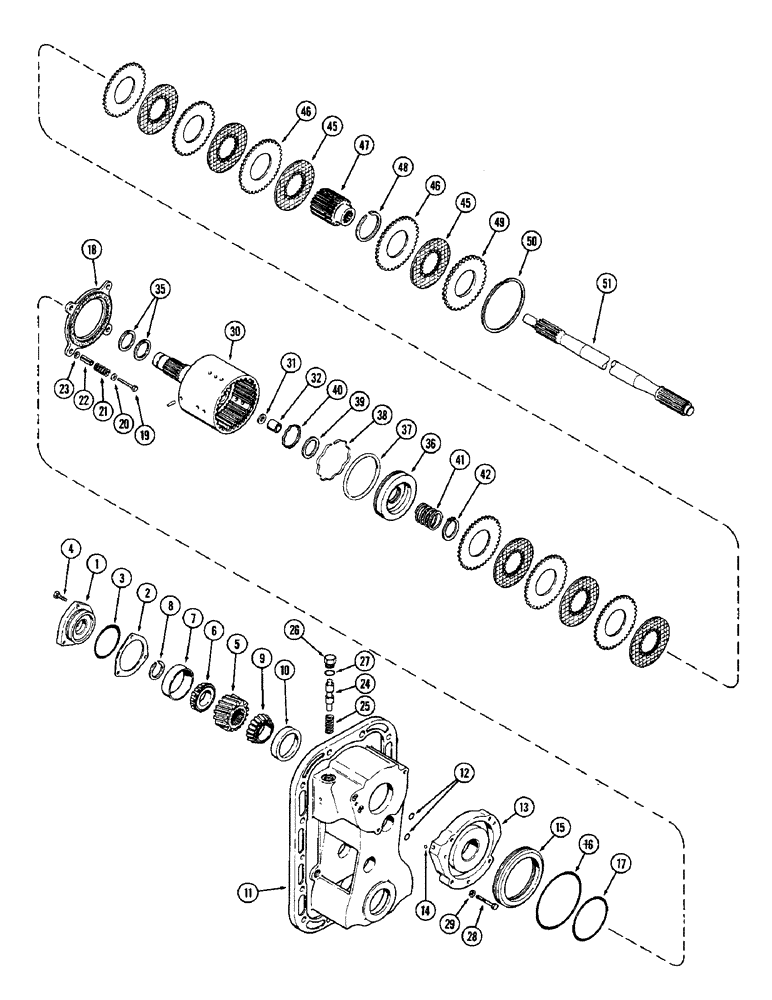 46
45
47
48
46
45
49
50
51
18
35
30
23
22
21
20
19
31
32
40
39
38
37
36
41
42
4
1
3
2
8
7
6
5
9
10
26
27
24
25
12
13
15
16
17
11
14
29
28