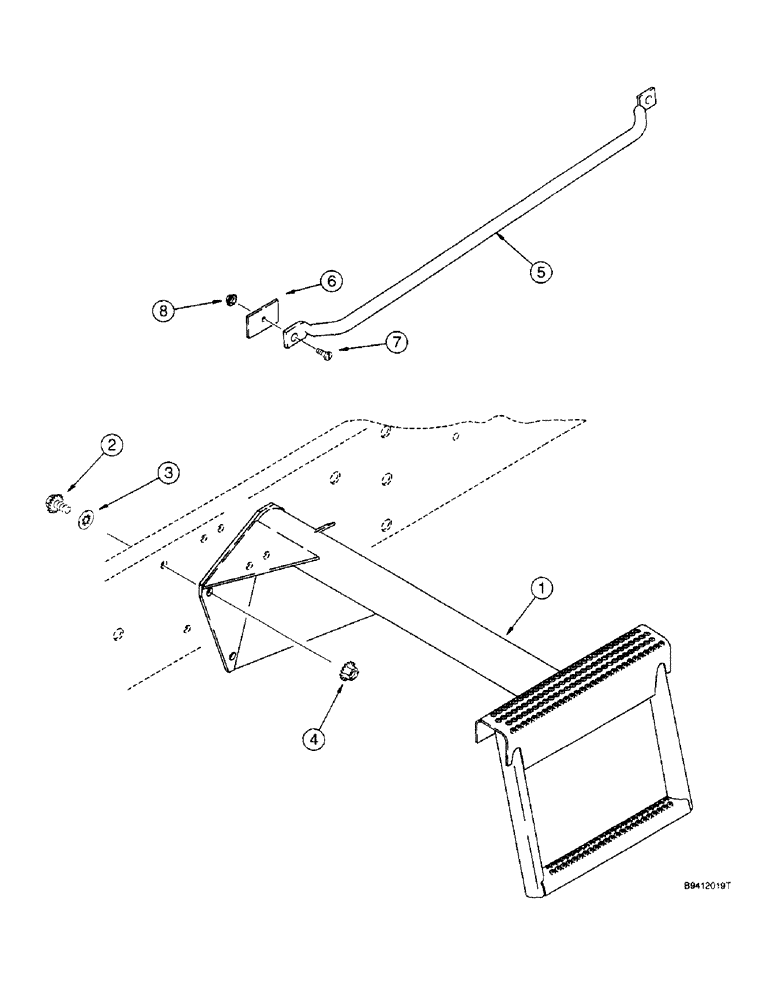 5
6
8
7
2
3
1
4
B9412019T