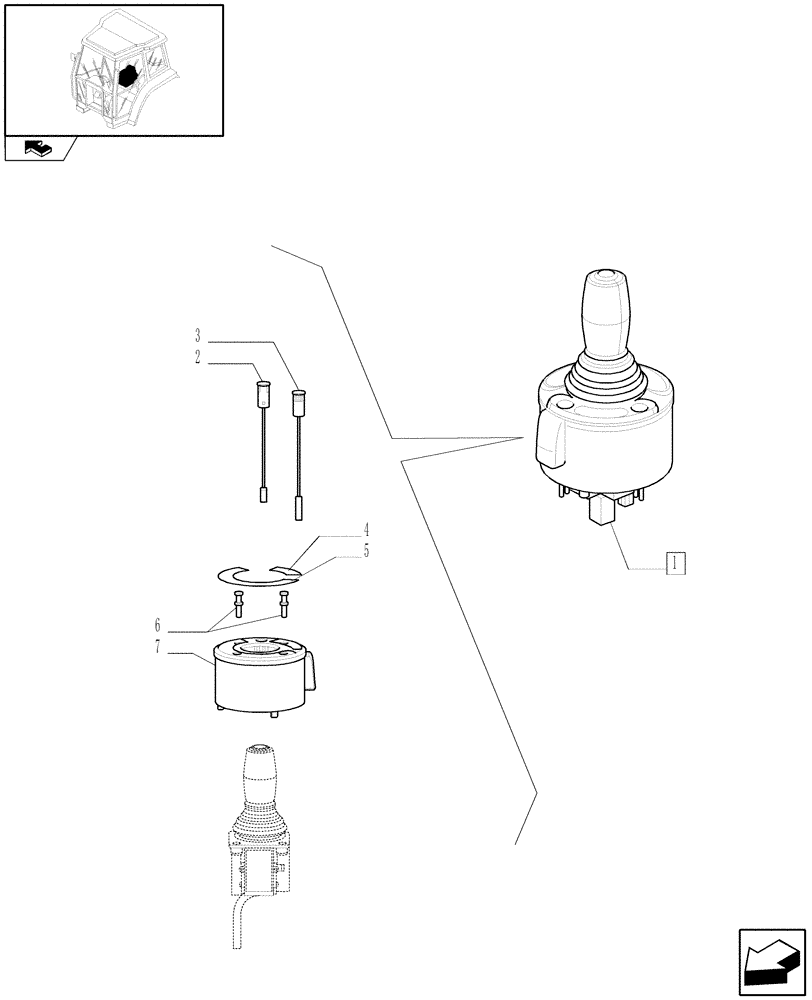 3
2
4
5
6
7
1