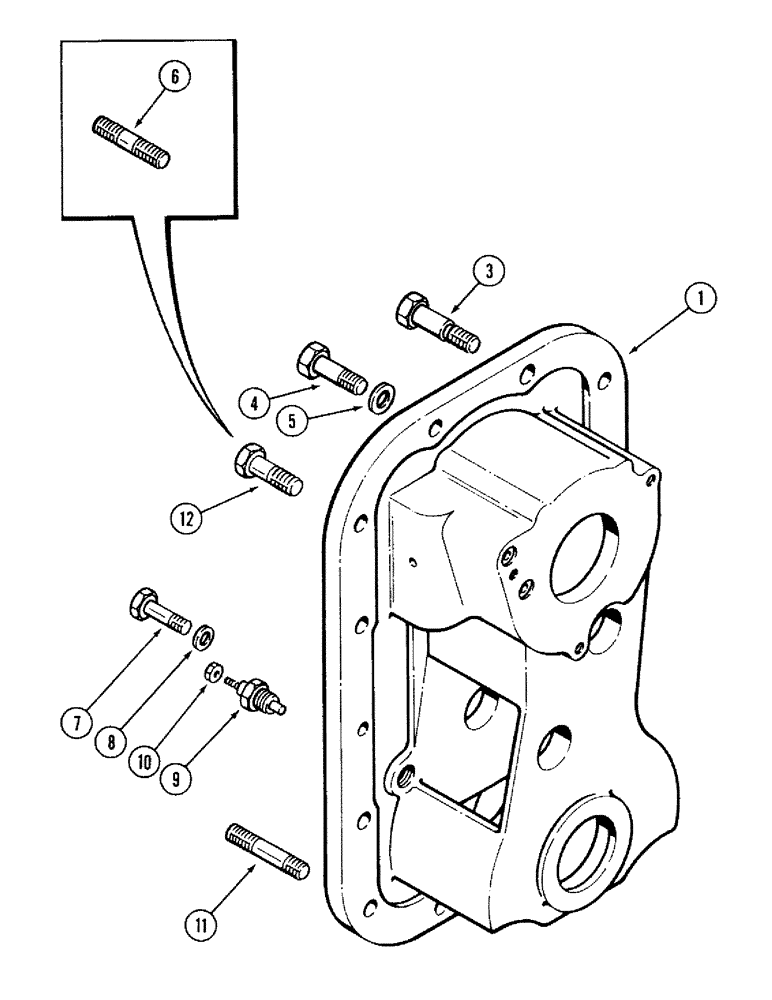 6
3
1
4
5
12
7
8
10
9
11