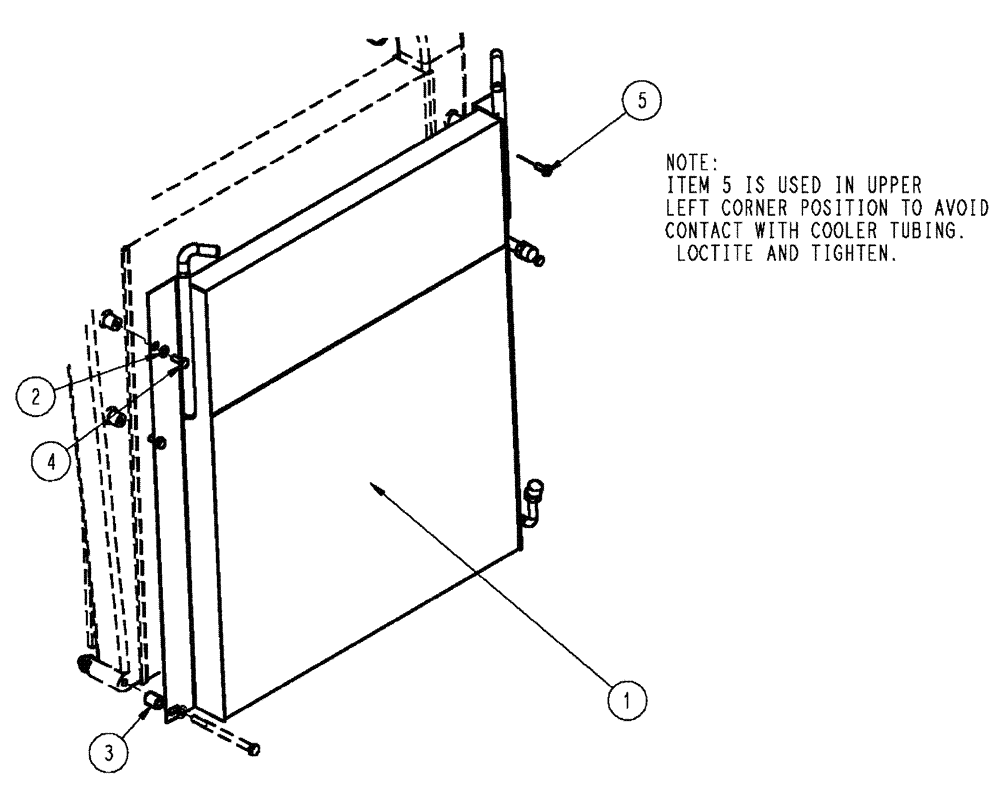 5

NOTE:
ITEM 5 IS USED IN UPPER LEFT CORNER POSITION TO AVOID CONTACT WITH COOLER TUBING. LOCTITE AND TIGHTEN.

2

4

1

3