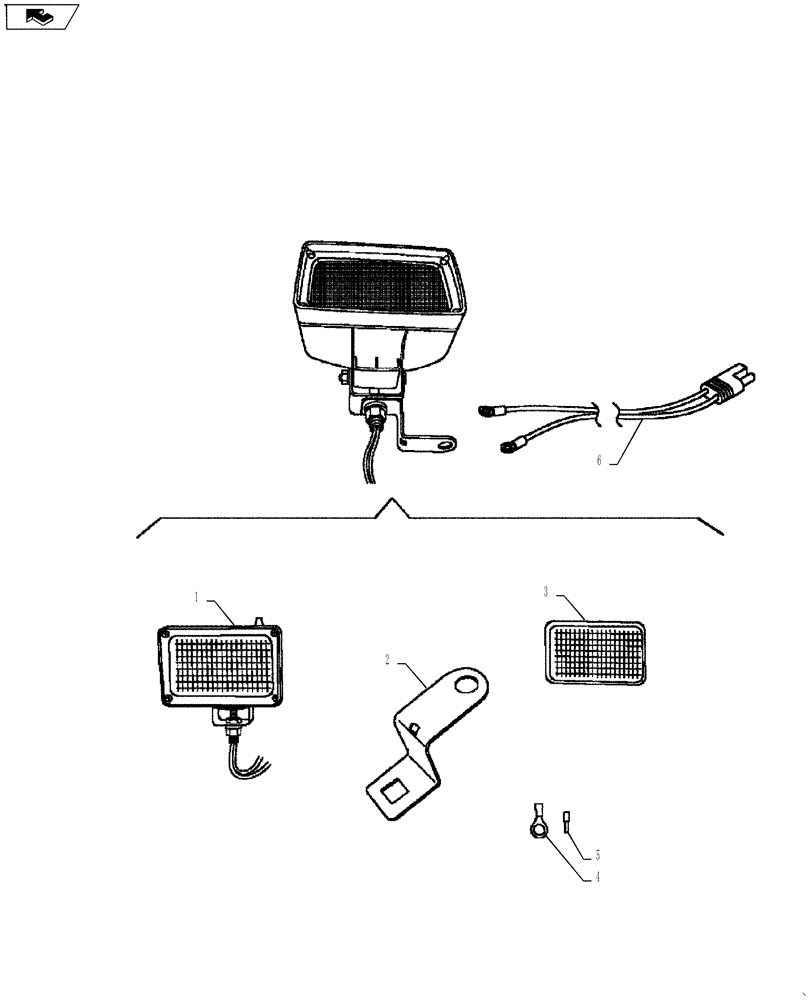 6

1

2

3

5

4