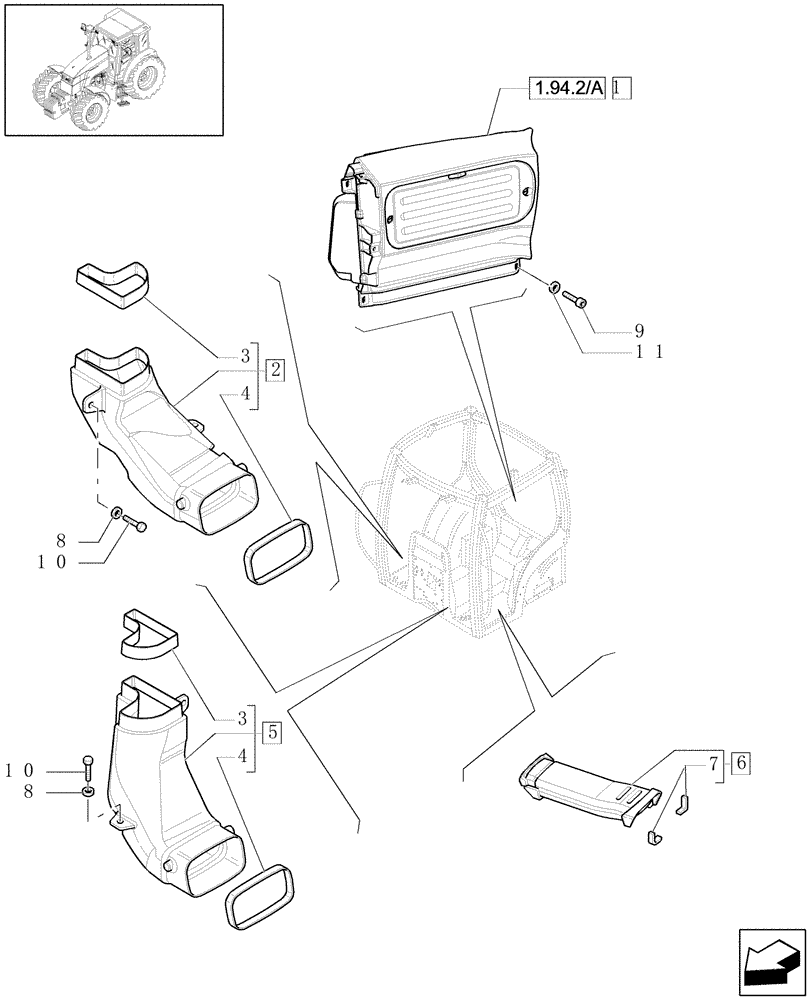 1.94.2/A 1

9
1 1

3
4
2

8
1 0

3
4
5

1 0
8

7
6