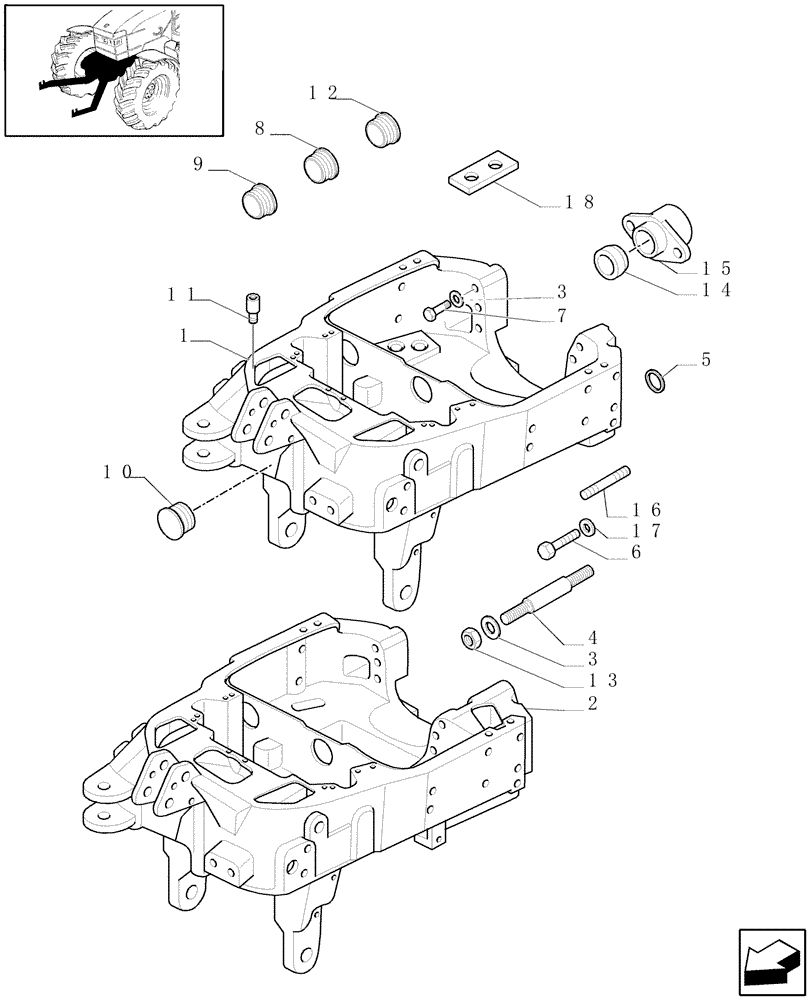 12
8
9
18
15
14
11
3
7
1
5
10
16
17
6
4
3
13
2