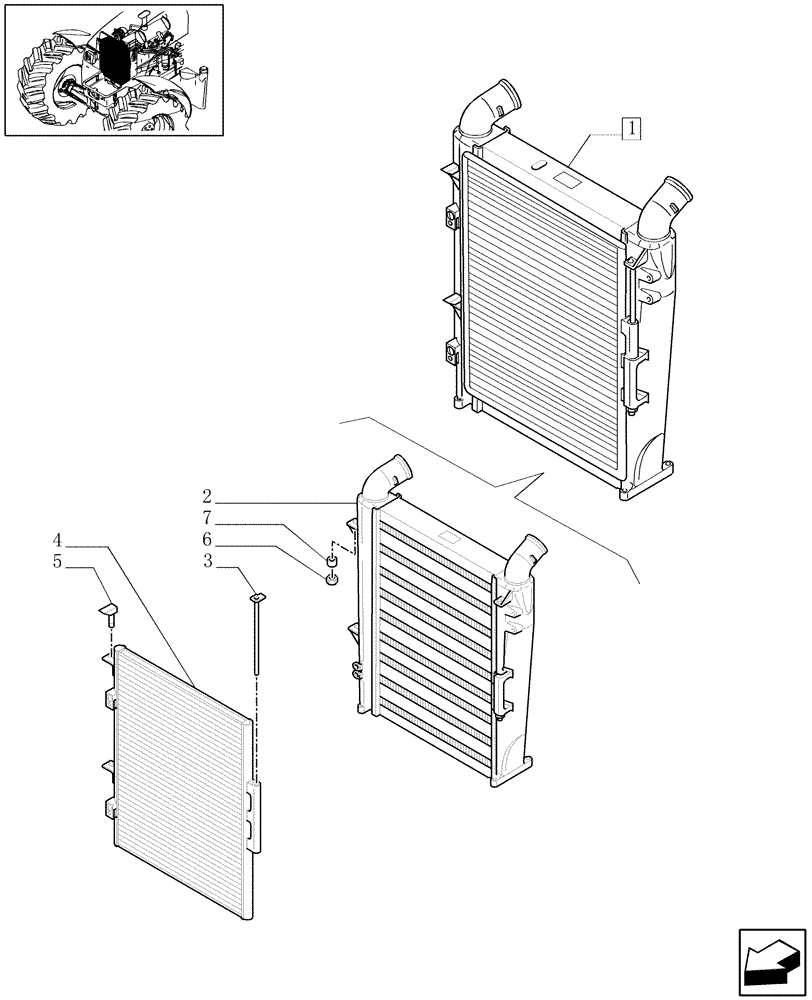 1
2
7
6
3
4
5