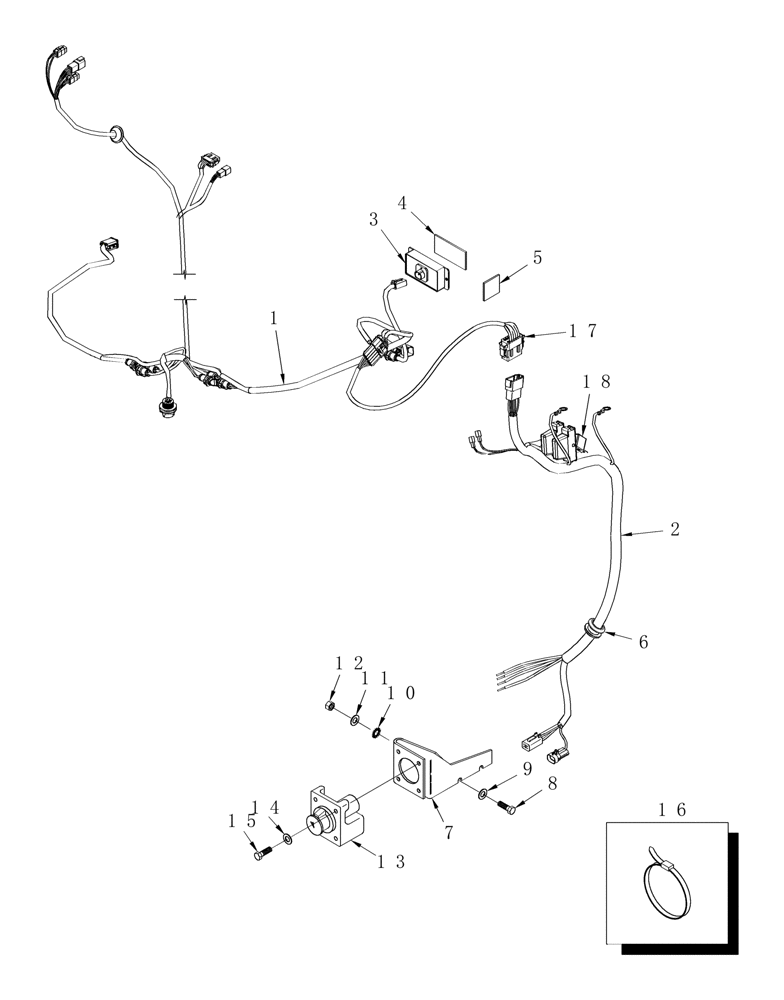 4
3
5
1
17
18
2
6
12
11
10
9
8
7
14
15
13
16