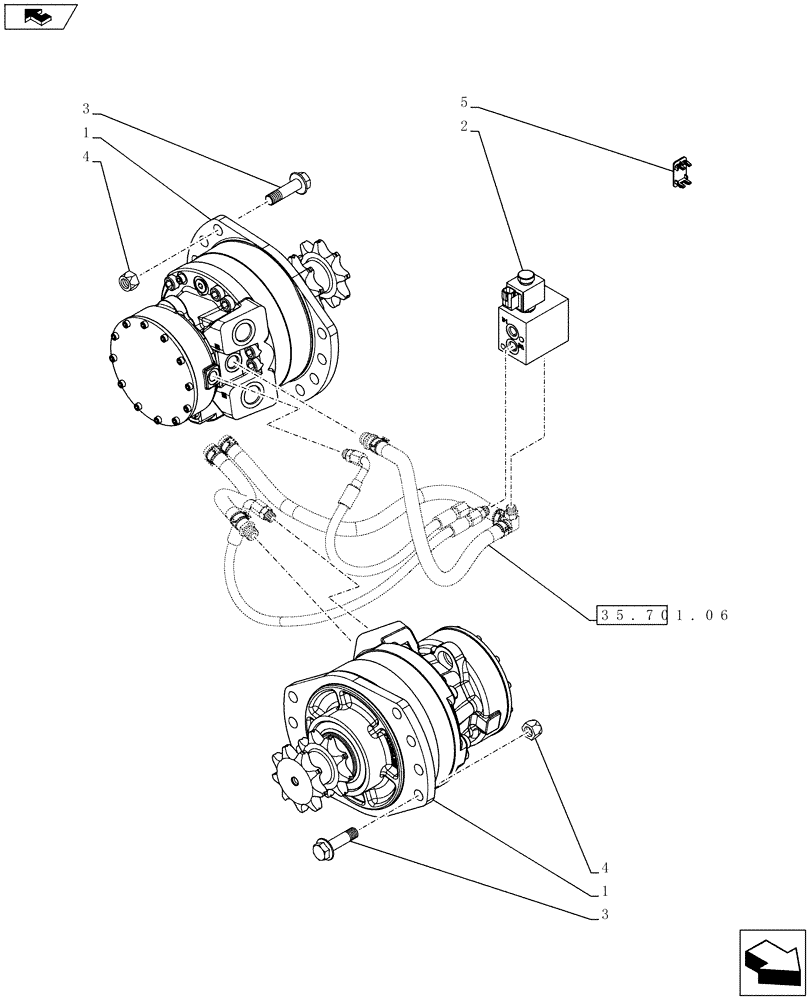 3
1
4
5
2
35.701.06
4
1
3