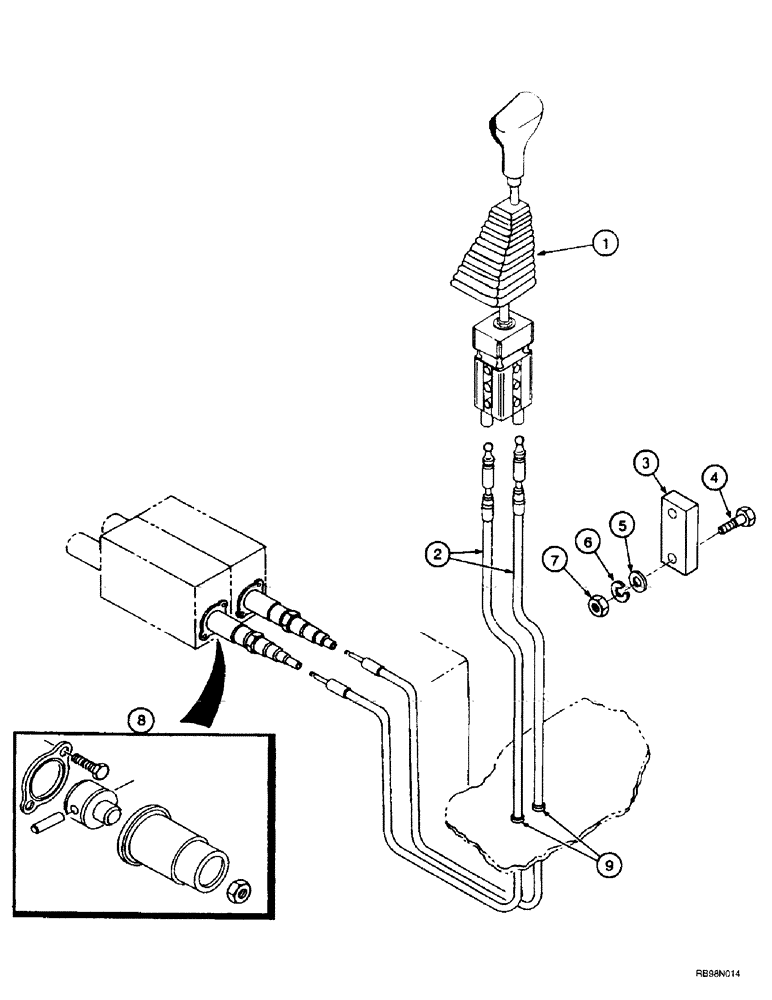 1
3
4
2
7
6
5
8
9
RB98N014