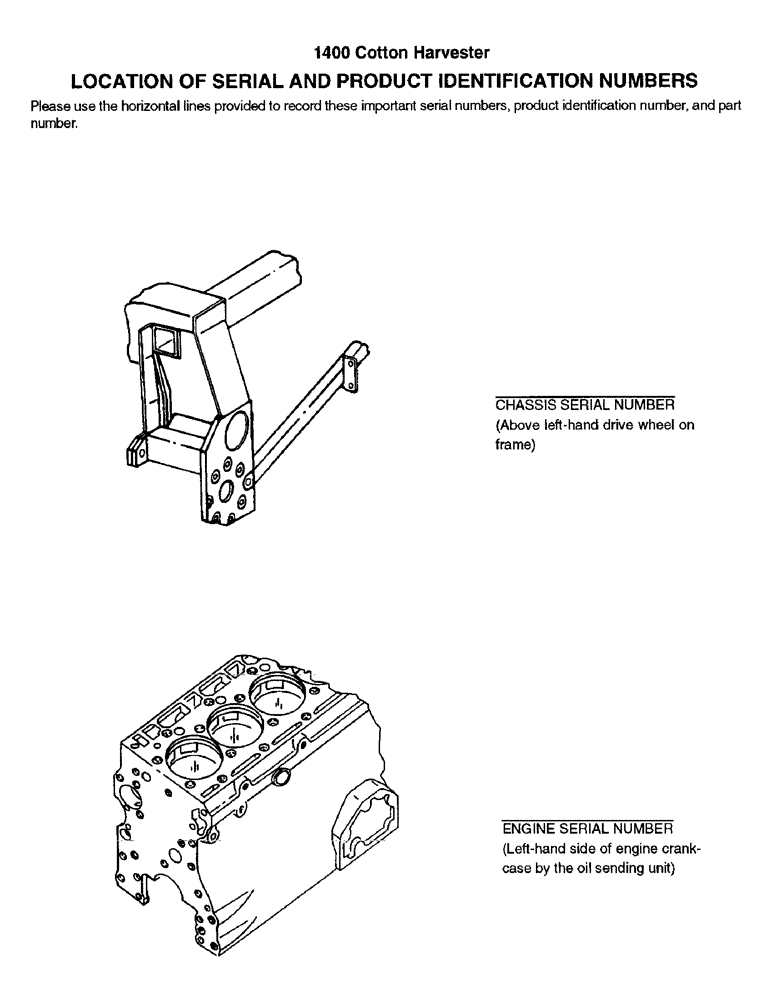 1400 Cotton Harvester

LOCATION OF SERIAL AND PRODUCT IDENTIFICATION NUMBERS

Please use the horizontal lines provided to record these important serial numbers, product identification number, and part number.

CHASSIS SERIAL NUMBER
(Above left-hand drive wheel on frame)

ENGINE SERIAL NUMBER
(Left-hand side of engine crankcase by the oil sending unit)