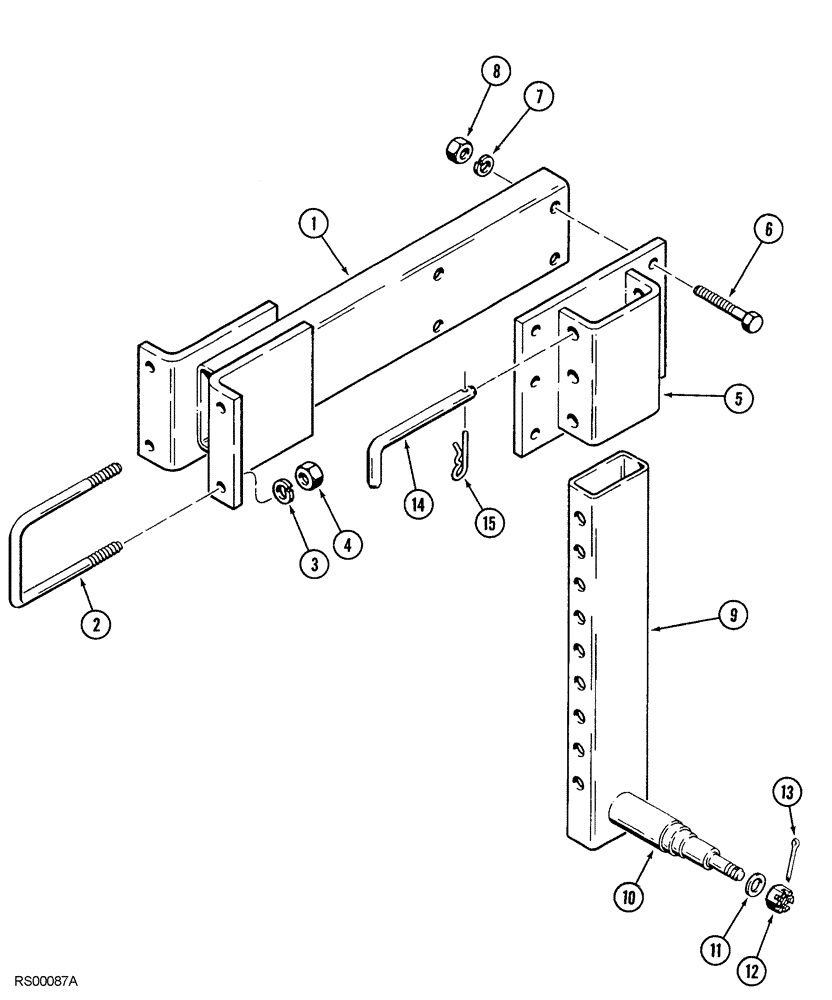 8
7
1
6
5
14
15
3
4
2
9
13
10
11
12
RS00087A