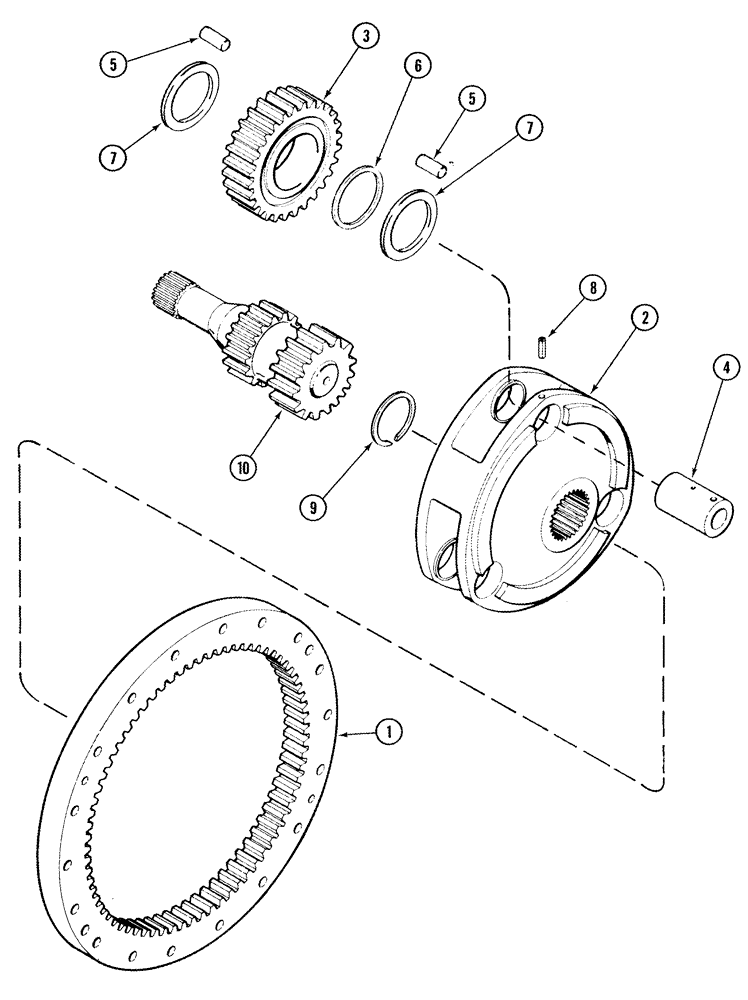 5
3
6
5
7
7
8
2
4
10
9
1