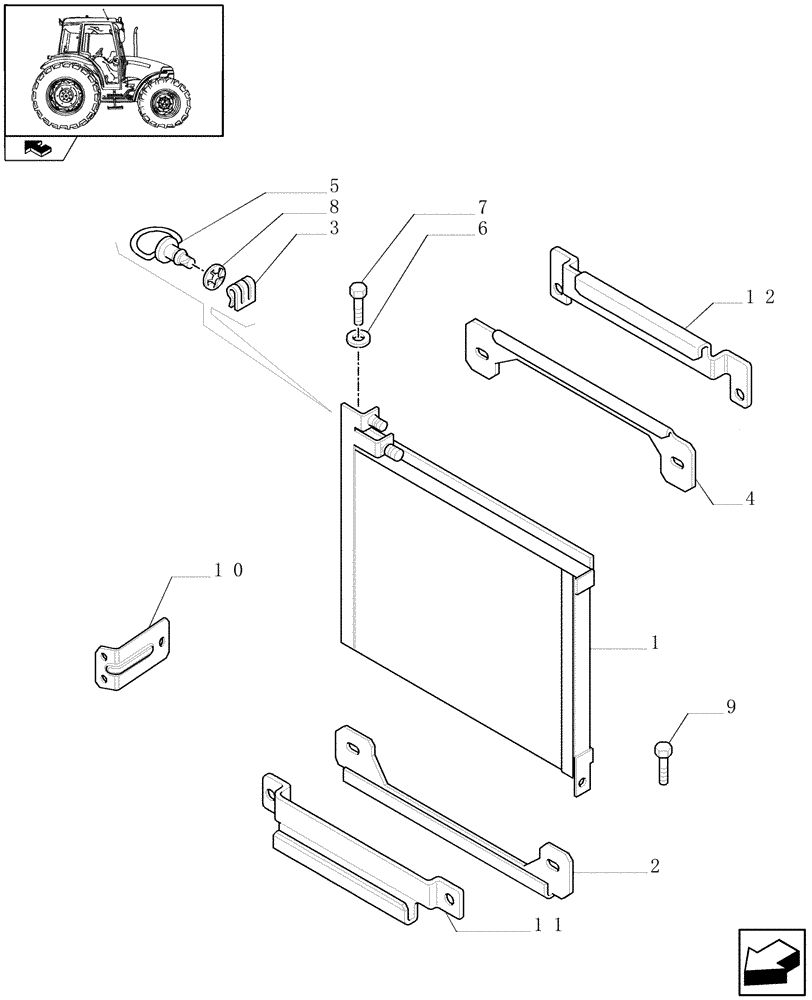 5
8
3
7
6
12
4
10
1
9
2
11