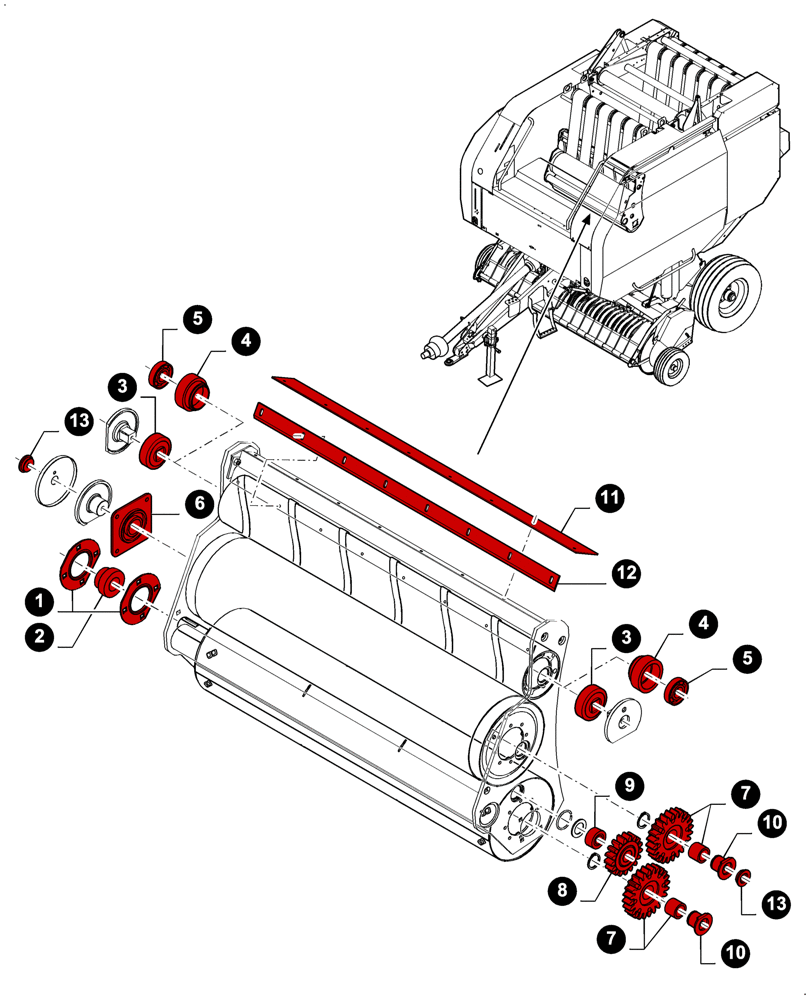 5
4
3
13
6
11
12
1
2
3
4
5
9
7
10
8
13
7
10