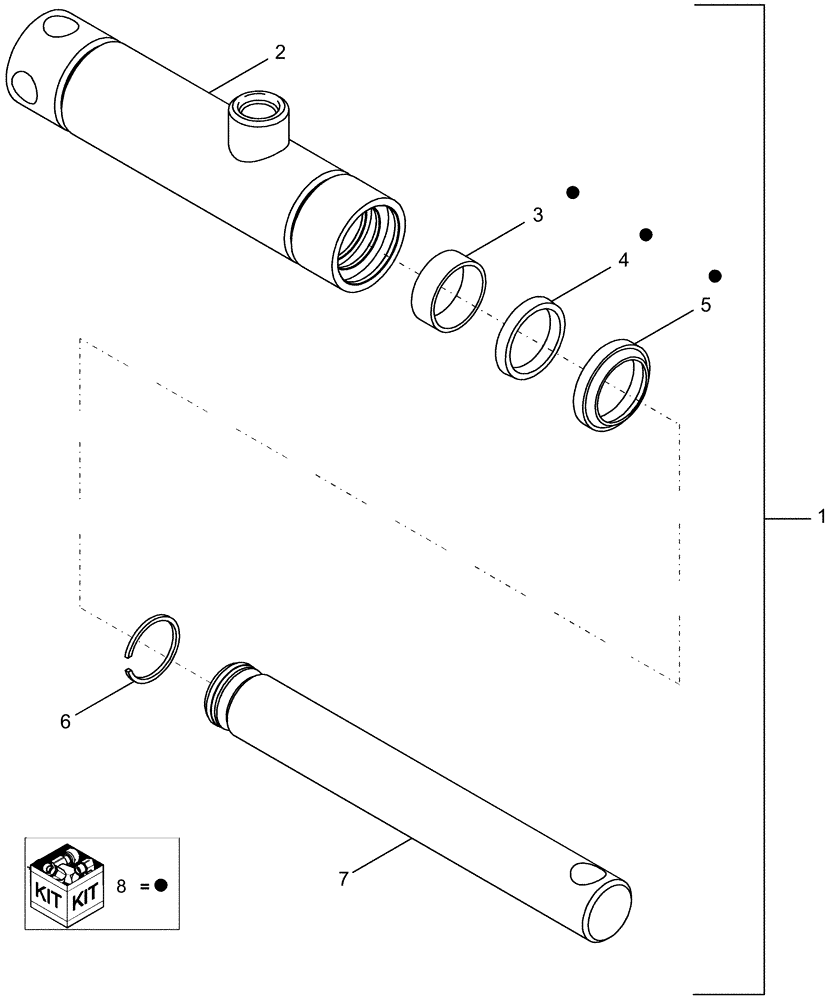 2

3

4

5

1

6

7

KIT KIT

8 = ●