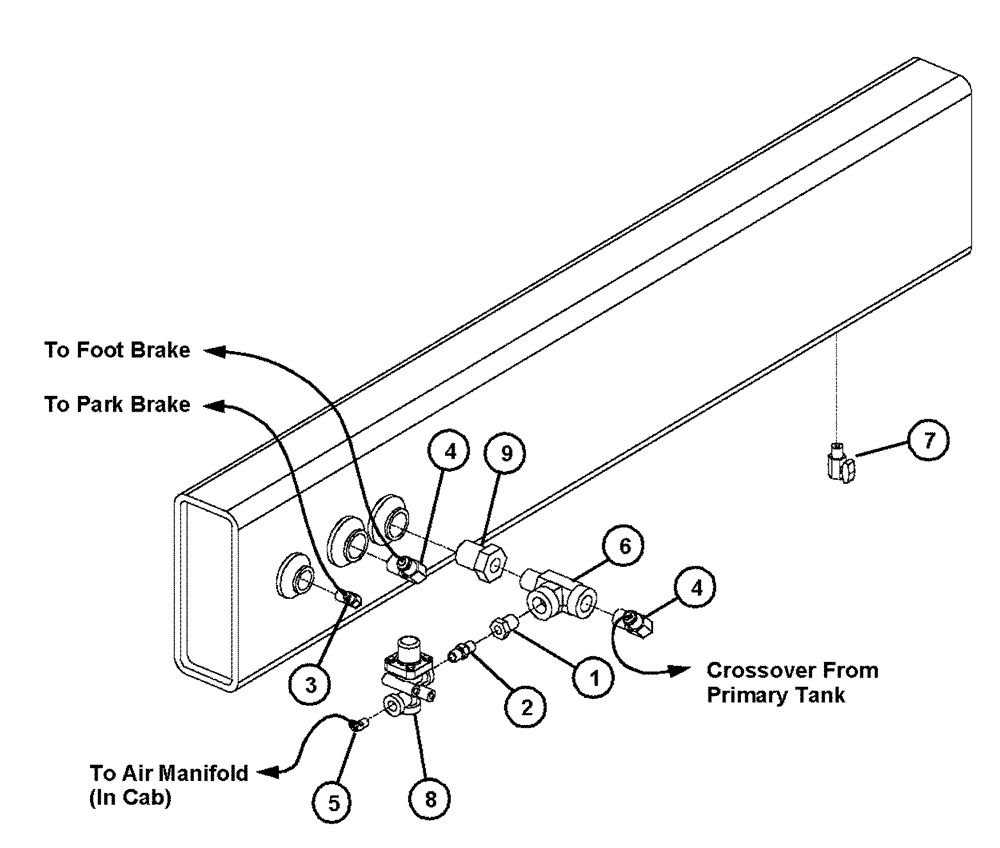 To Foot Brake

To Park Brake

4

9

7

6

4

3

1

2

Crossover From Primary Tank

To Air Manifold (In Cab)

5

8